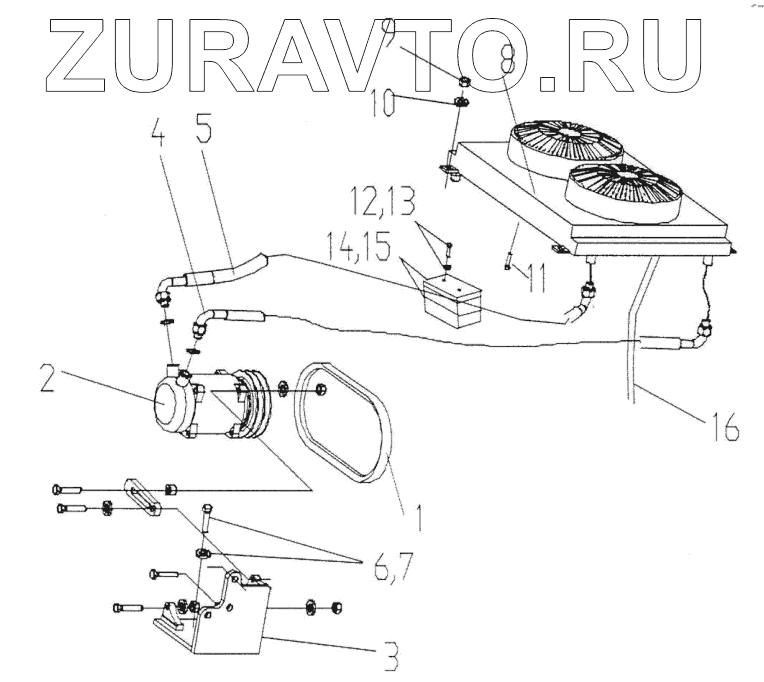 ZURAVTO.RU

9
8
10
4
5
12,13
14,15
11
2
16
1
6,7
3