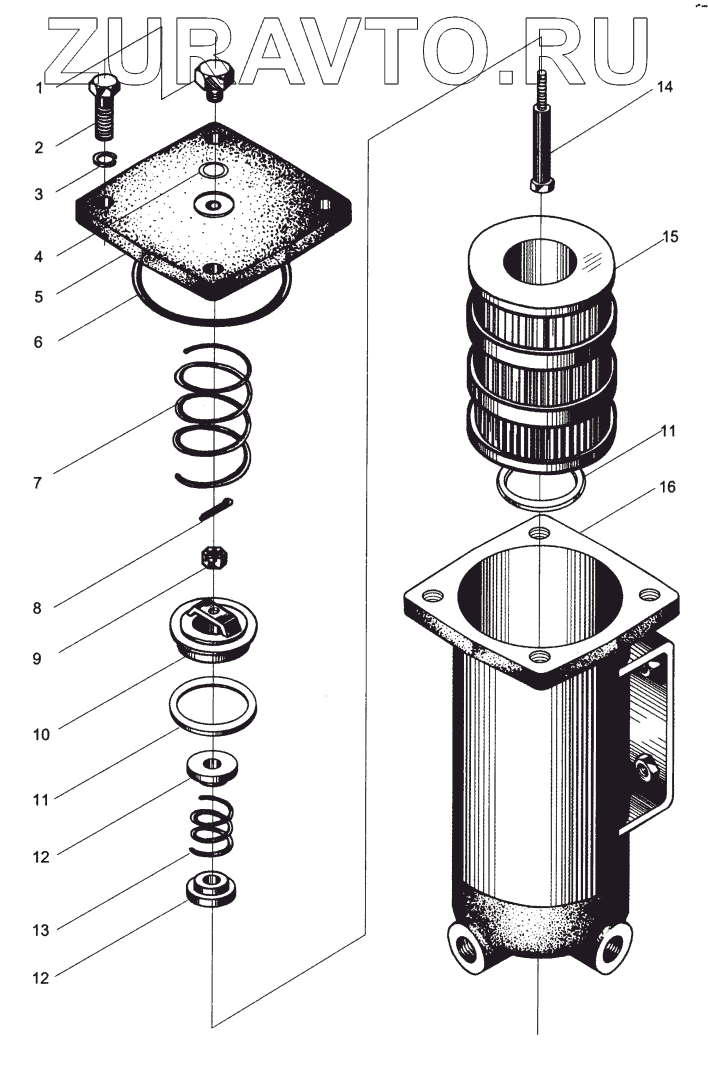 ZURAVTO.RU

1
2
3
4
5
6
7
8
9
10
11
12
13
12
14
15
11
16