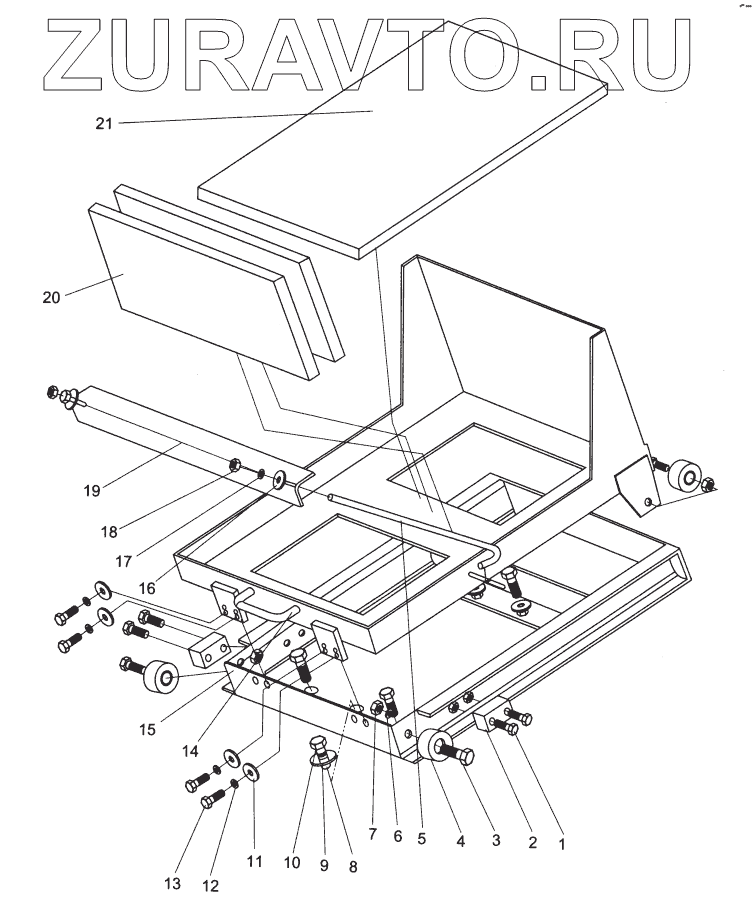 ZURAVTO.RU

21

20

19

18

17

16

15

14

13

12

11

10

9

8

7

6

5

4

3

2

1