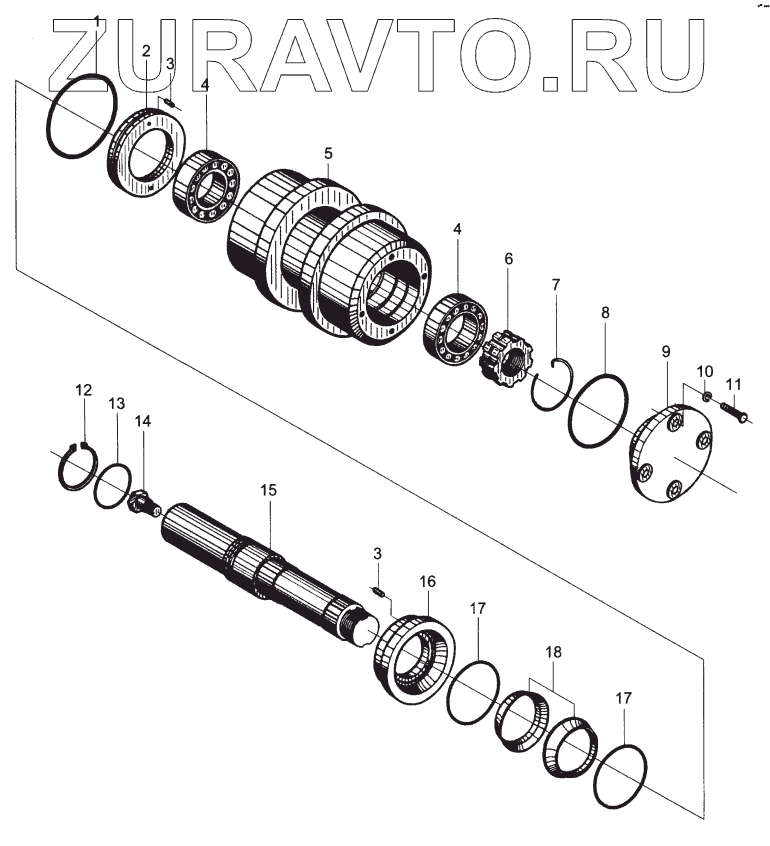 ZURAVTO.RU

1
2
3
4
5
4
6
7
8
9
10
11
12
13
14
15
3
16
17
18
17