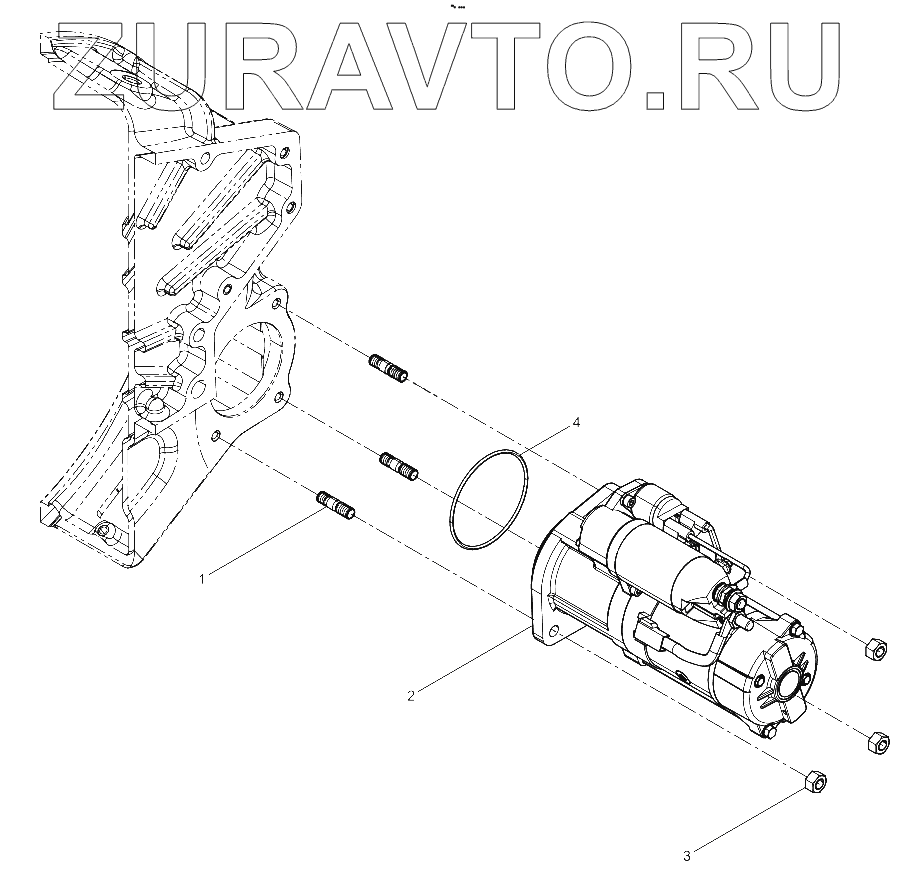 ZURAVTO.RU

4
1
2
3