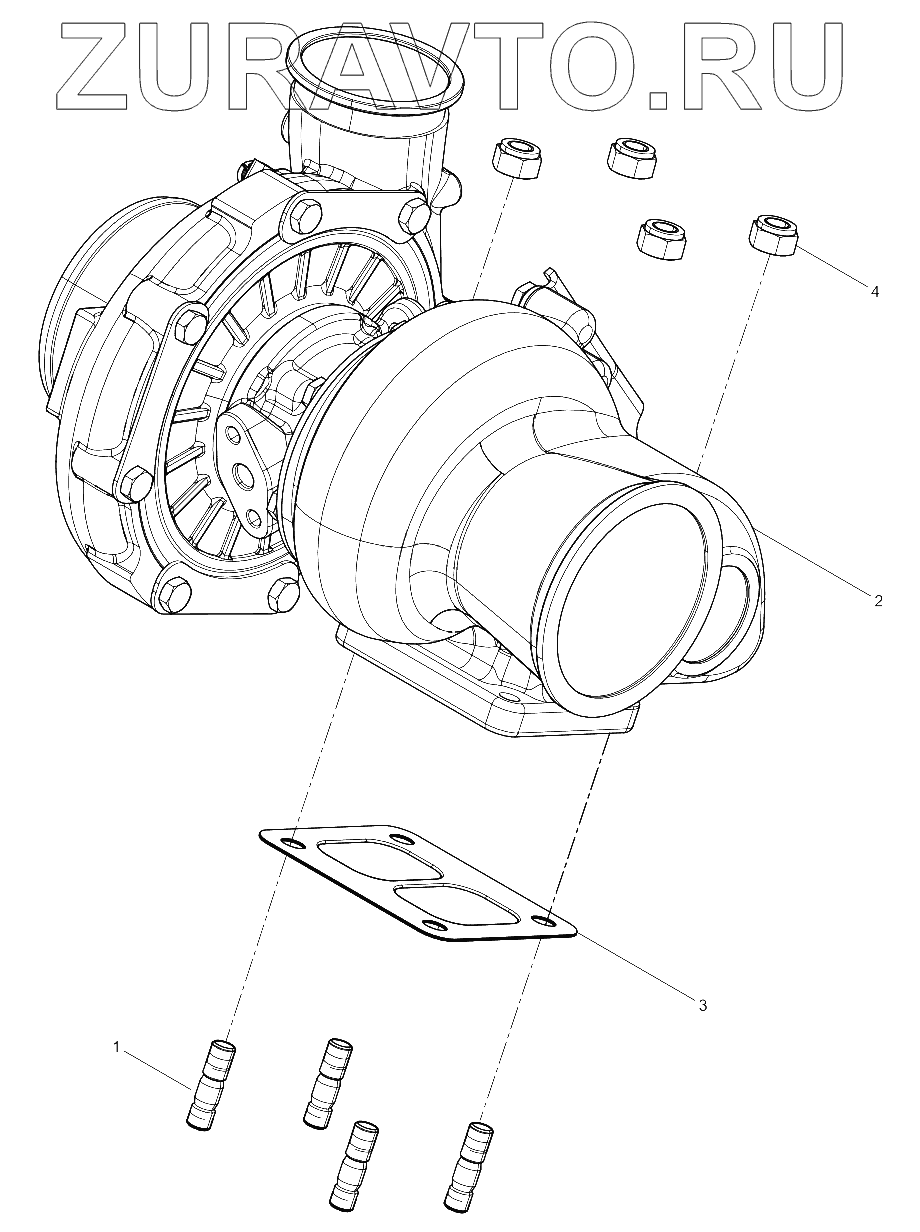 ZURAVTO.RU

4

2

3

1