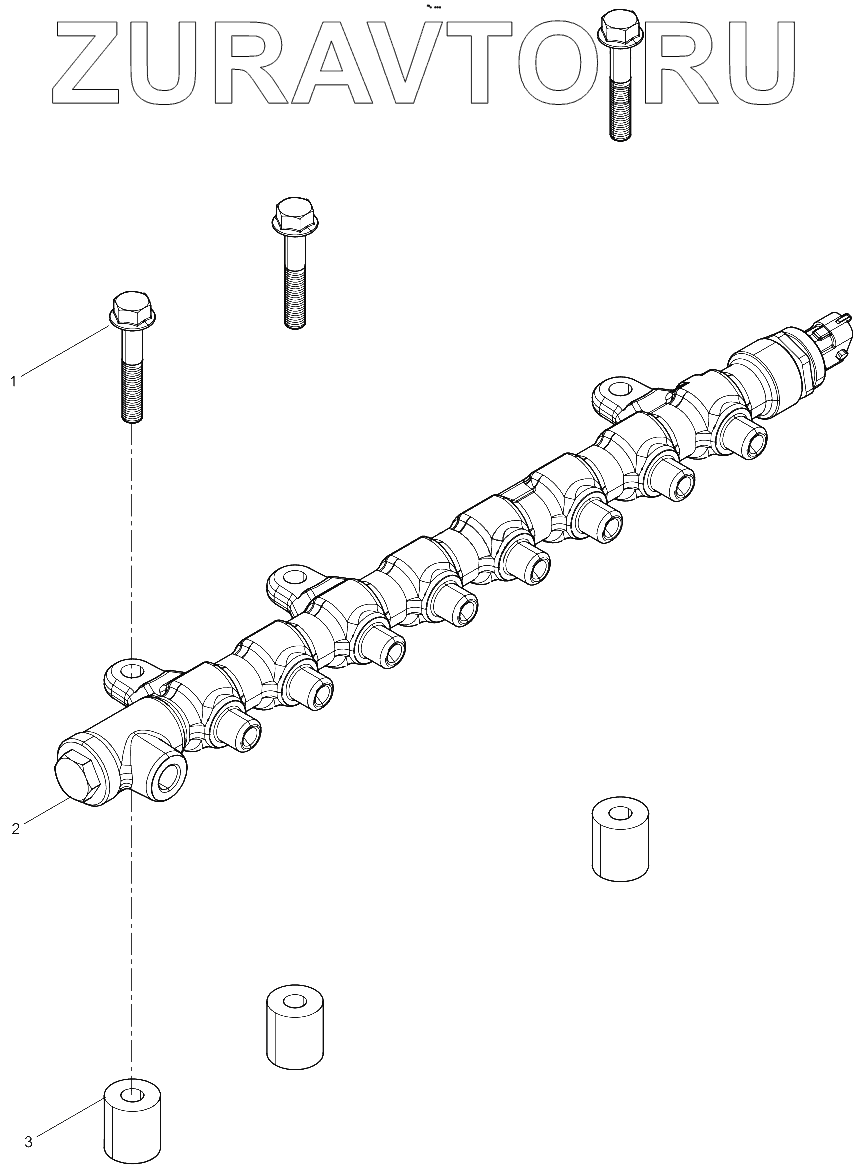 ZURAVTO.RU

1

2

3