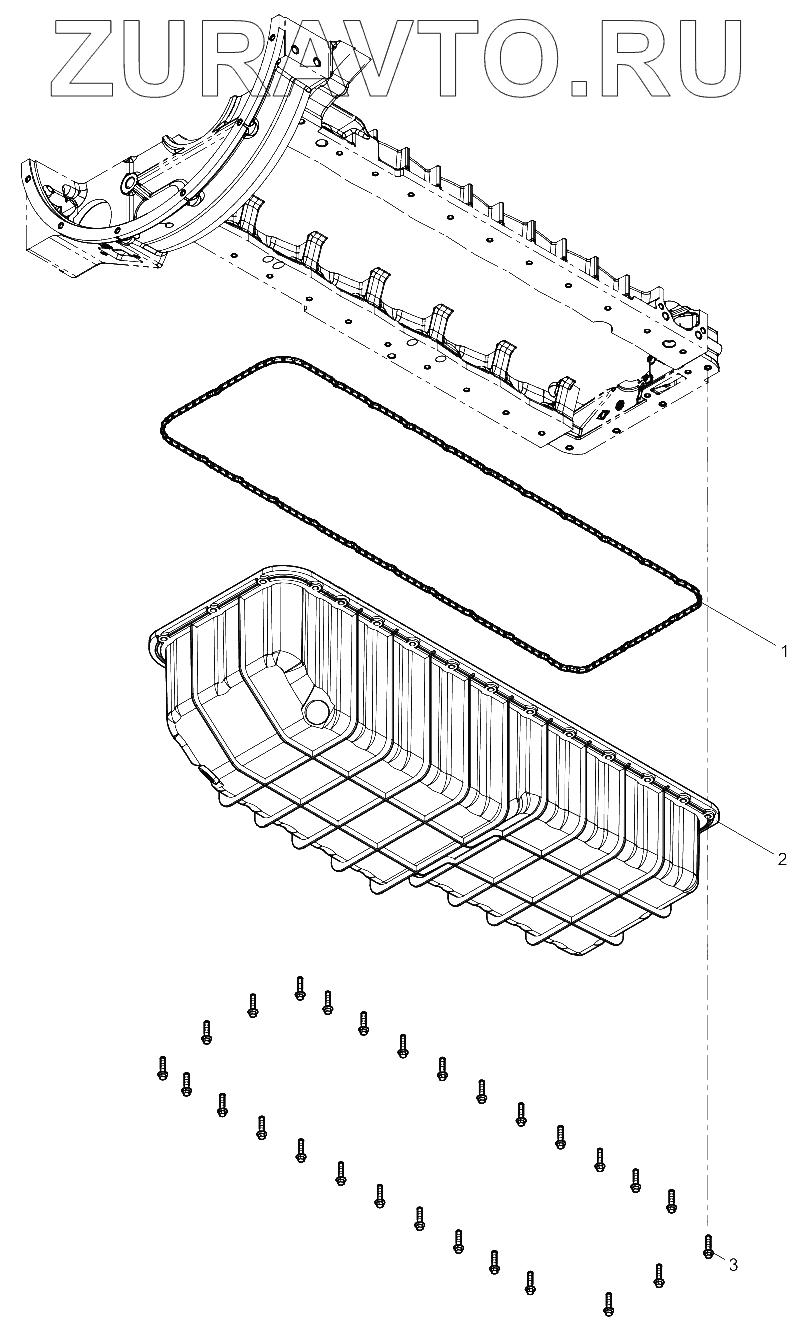 ZURAVTO.RU

1

2

3