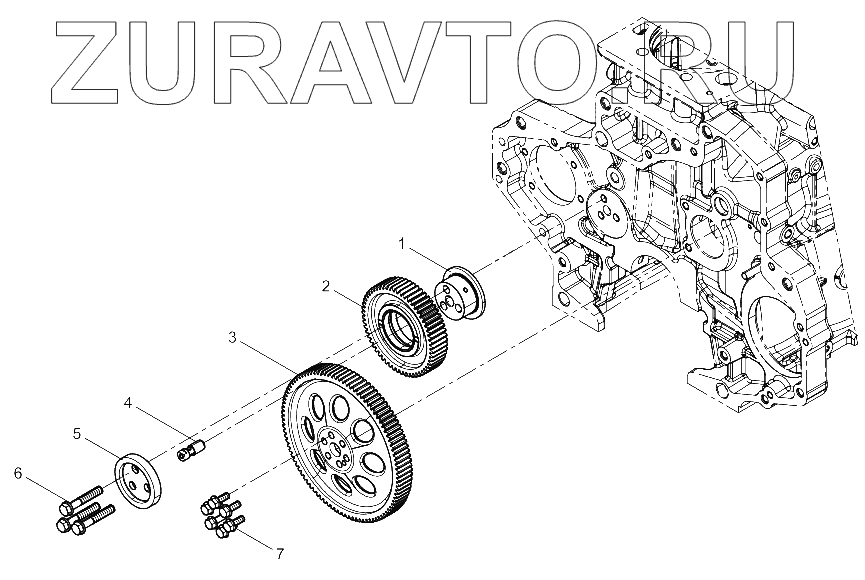 ZURAVTO.RU

1
2
3
4
5
6
7