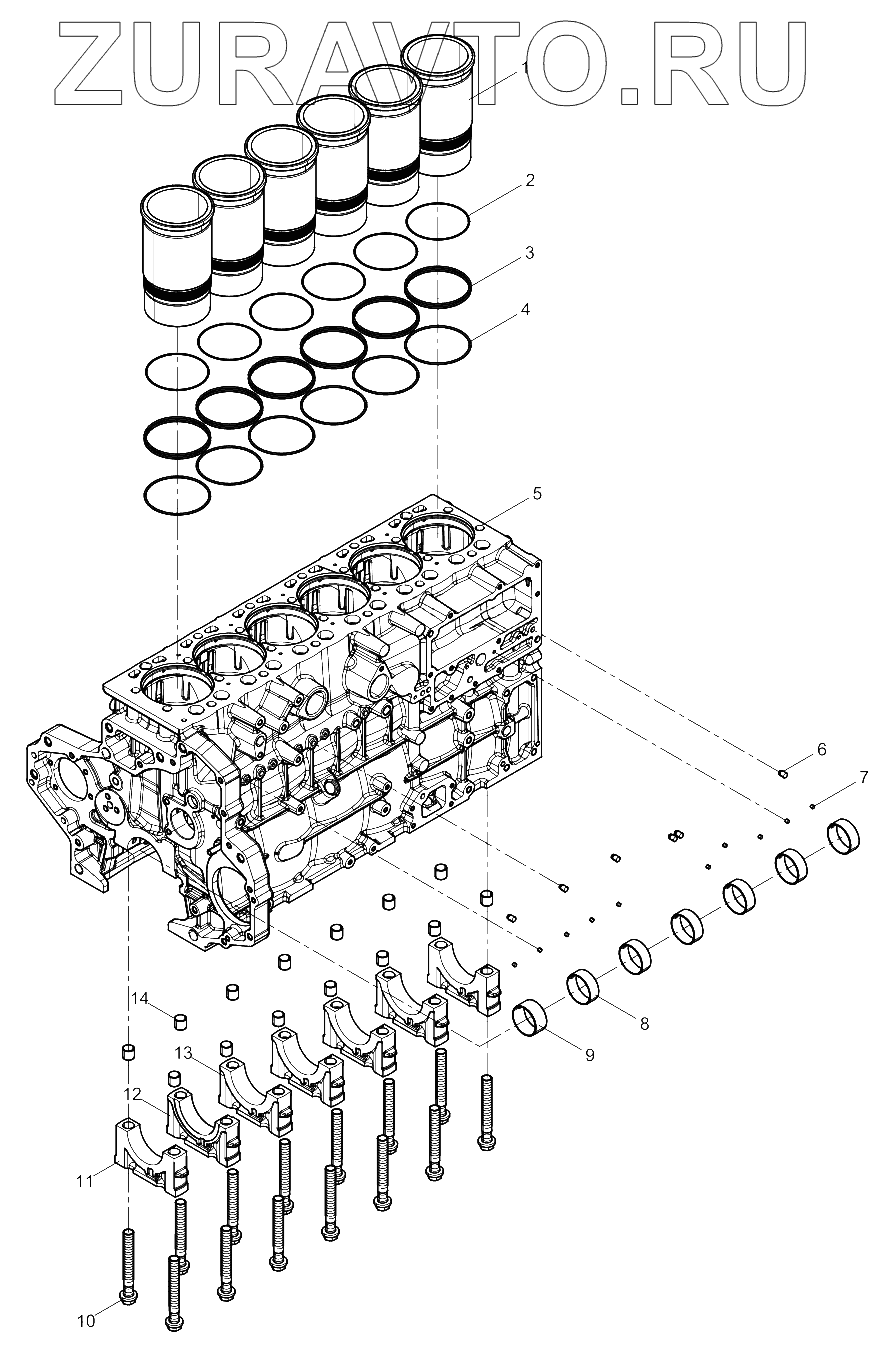 ZURAVTO.RU
1
2
3
4
5
6
7
8
9
14
13
12
11
10