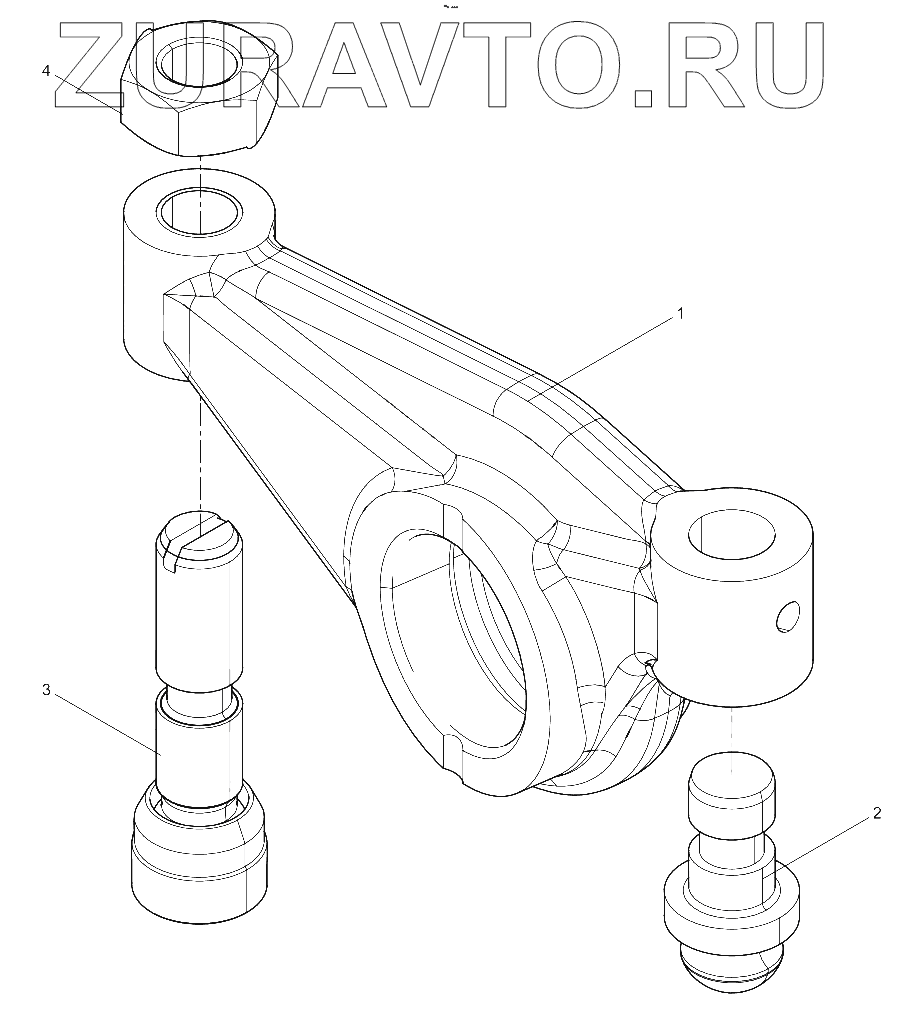 ZURAVTO.RU
4
1
3
2