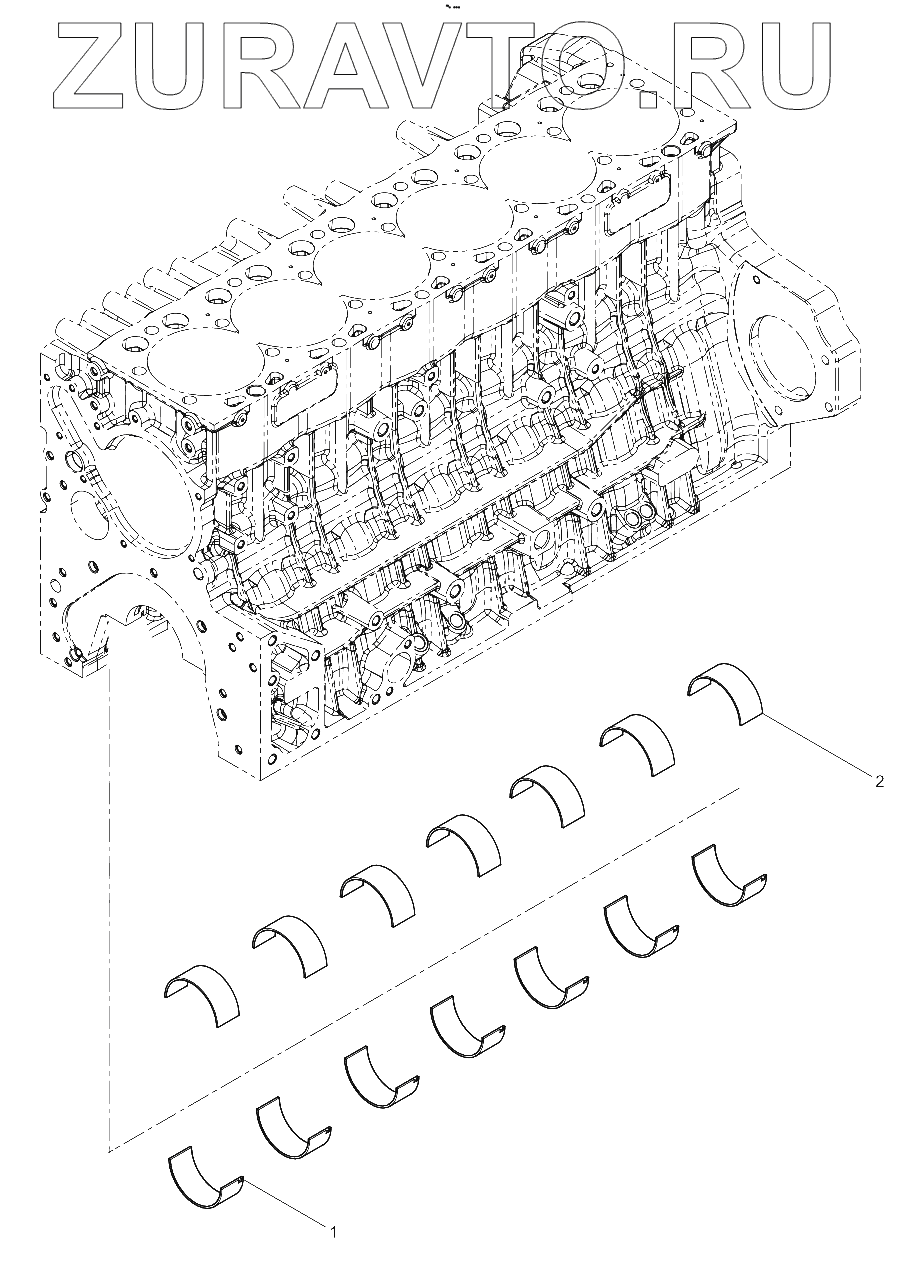 ZURAVTO.RU

2

1