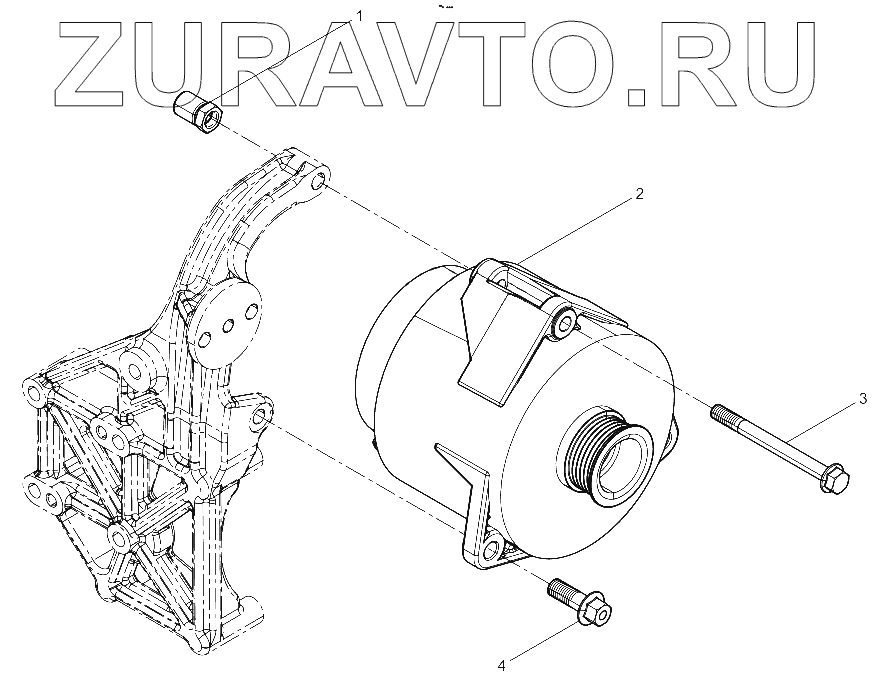 ZURAVTO.RU

1

2

3

4