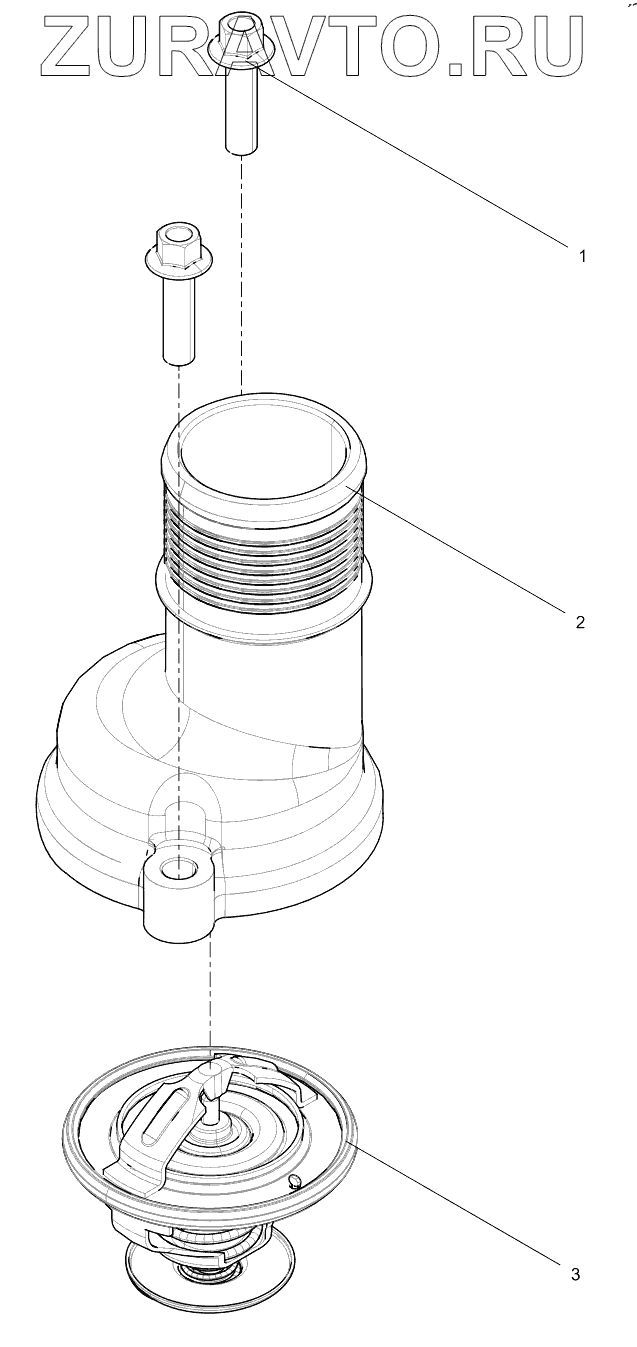 ZURAVTO.RU

1

2

3