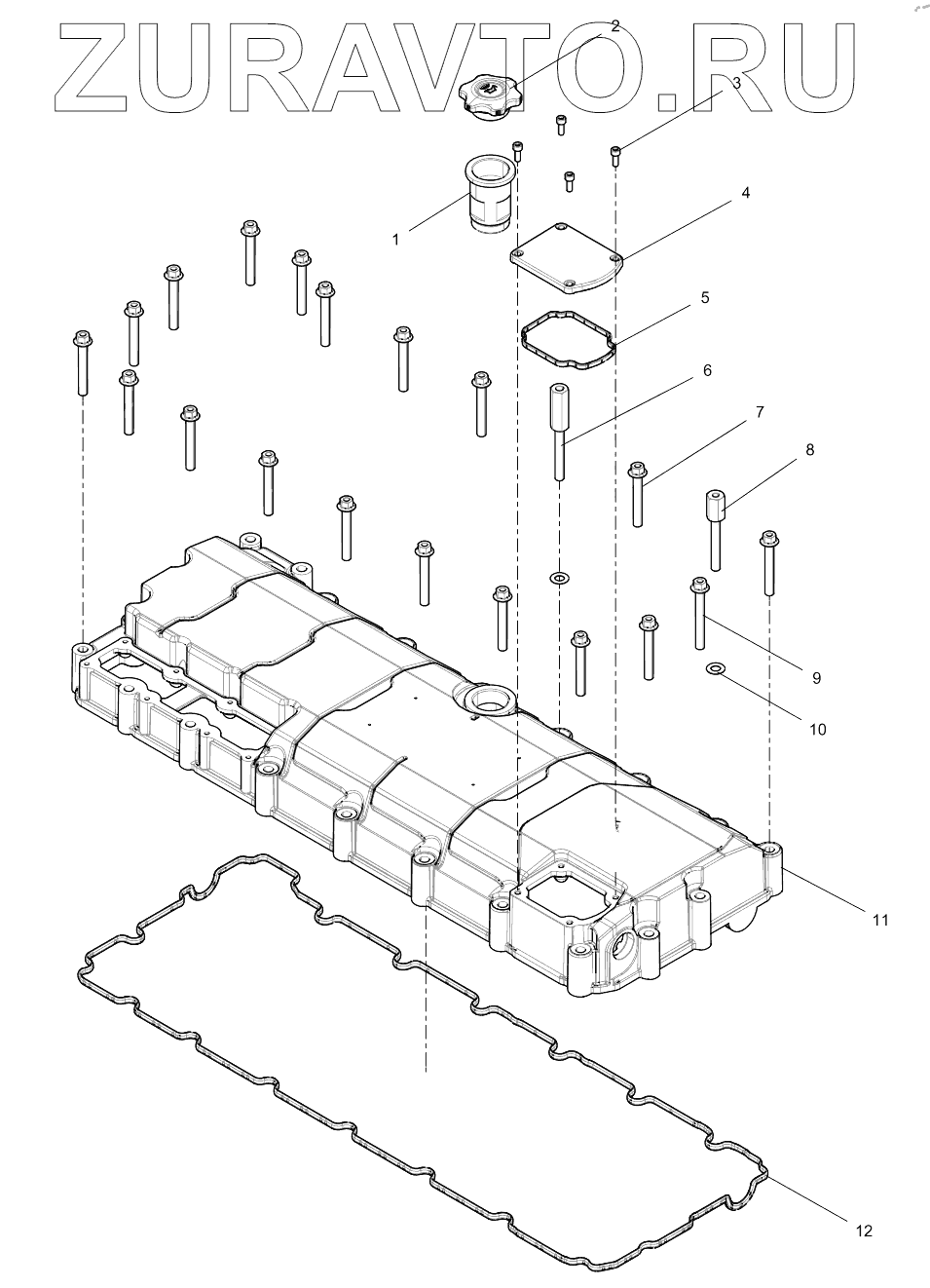 ZURAVTO.RU

2
3
1
4
5
6
7
8
9
10
11
12