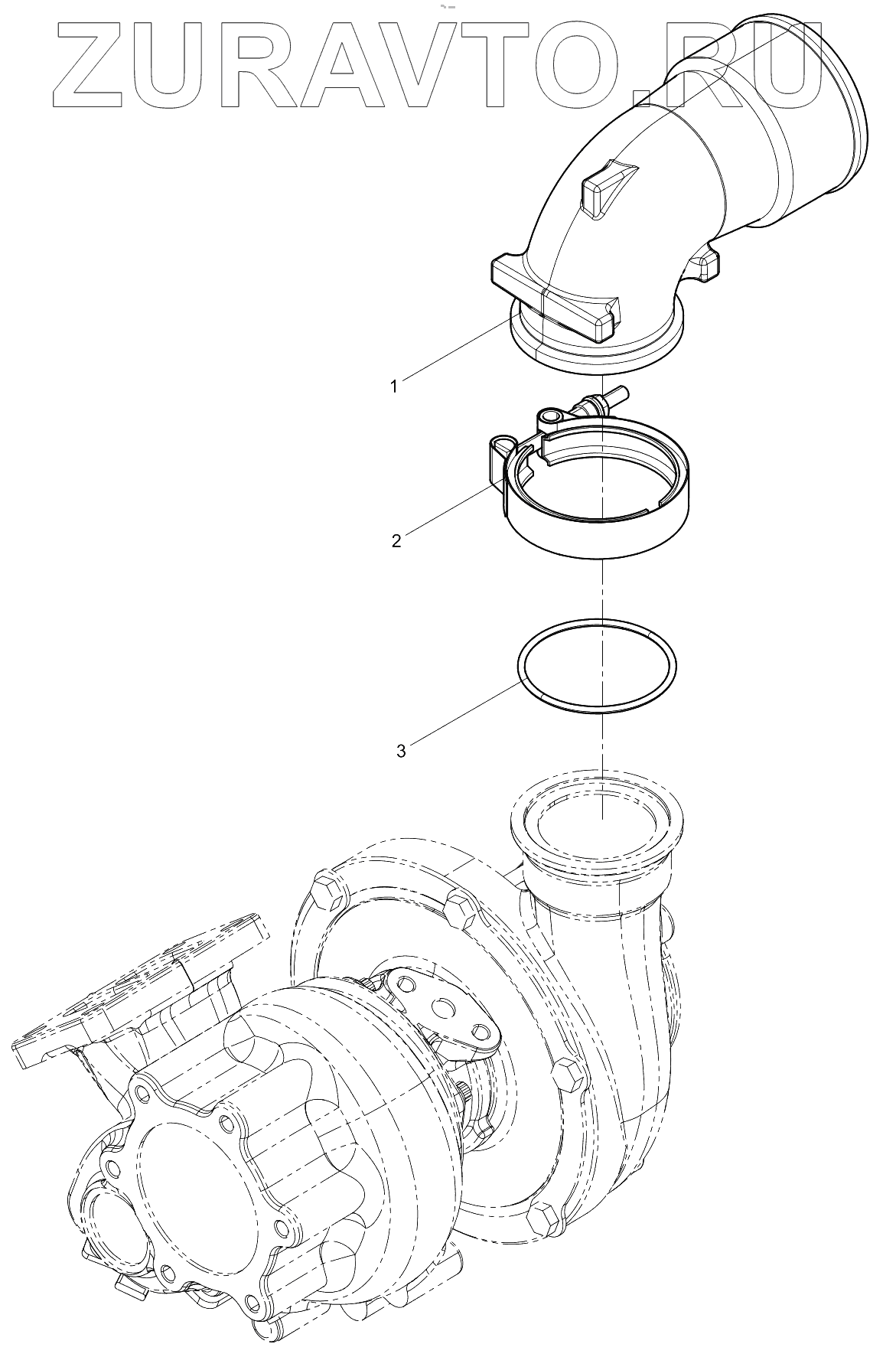 ZURAVTO.RU

1

2

3