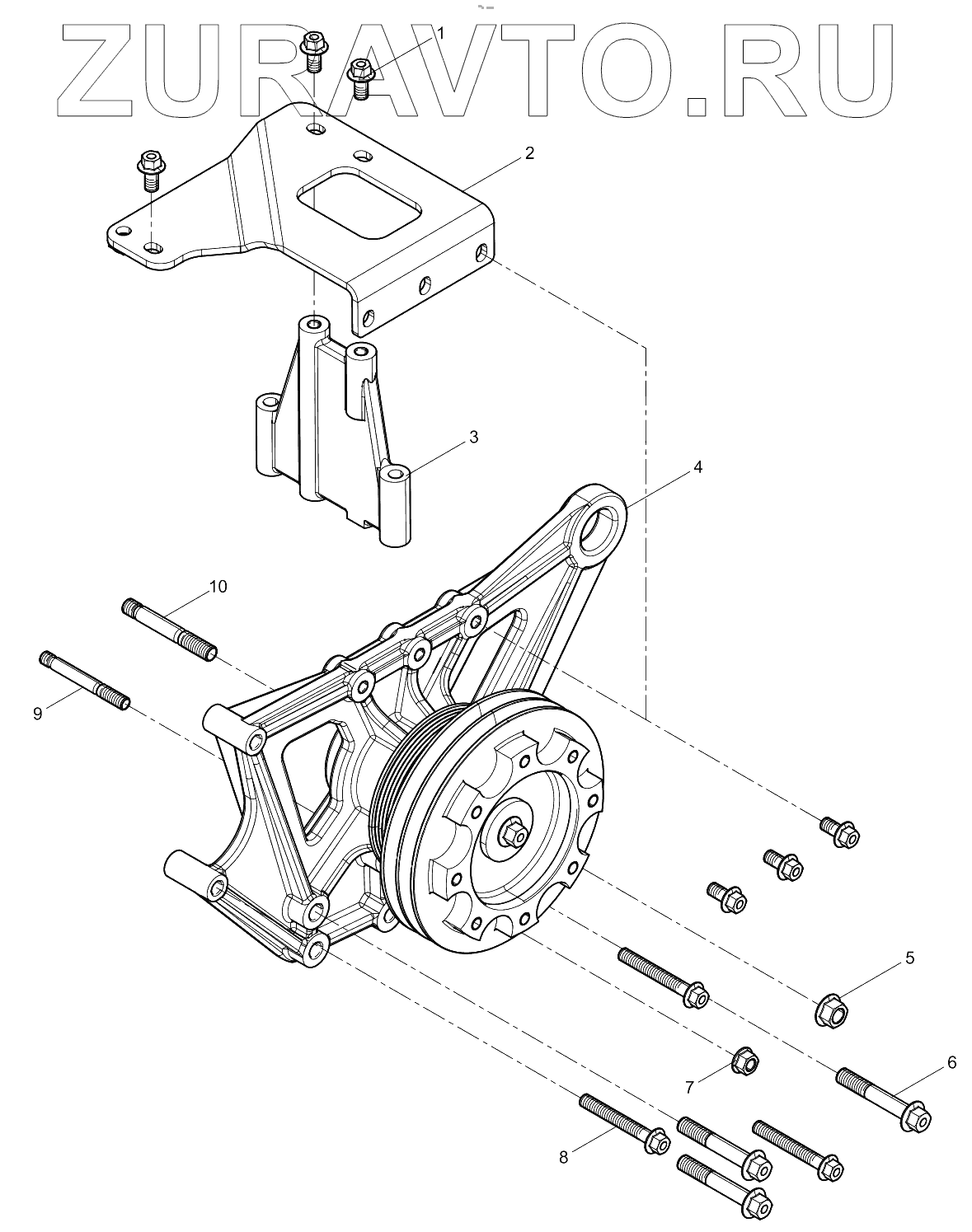 ZURAVTO.RU

1

2

3

4

10

9

5

6

7

8