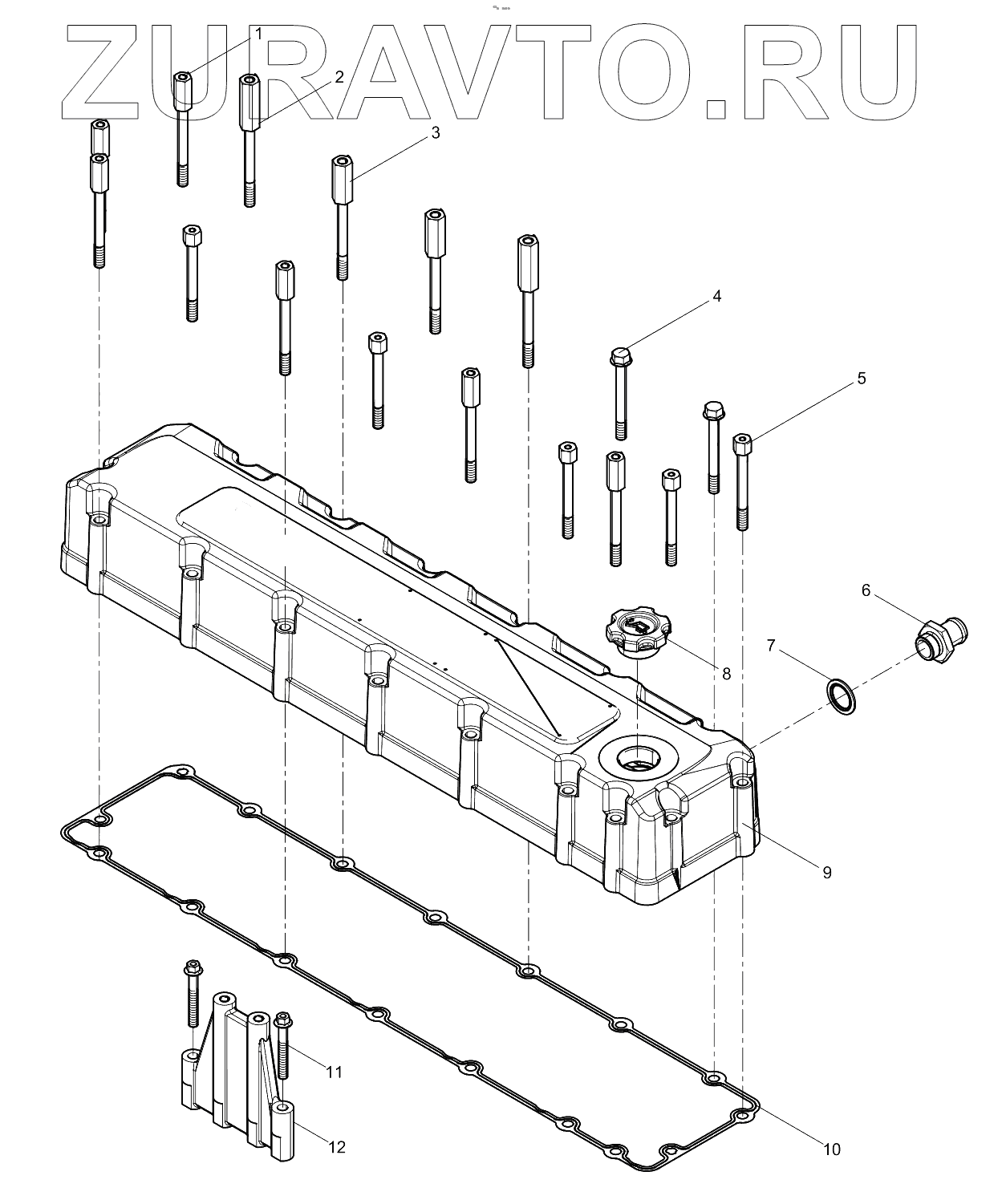 ZURAVTO.RU

1
2
3
4
5
6
7
8
9
10
11
12