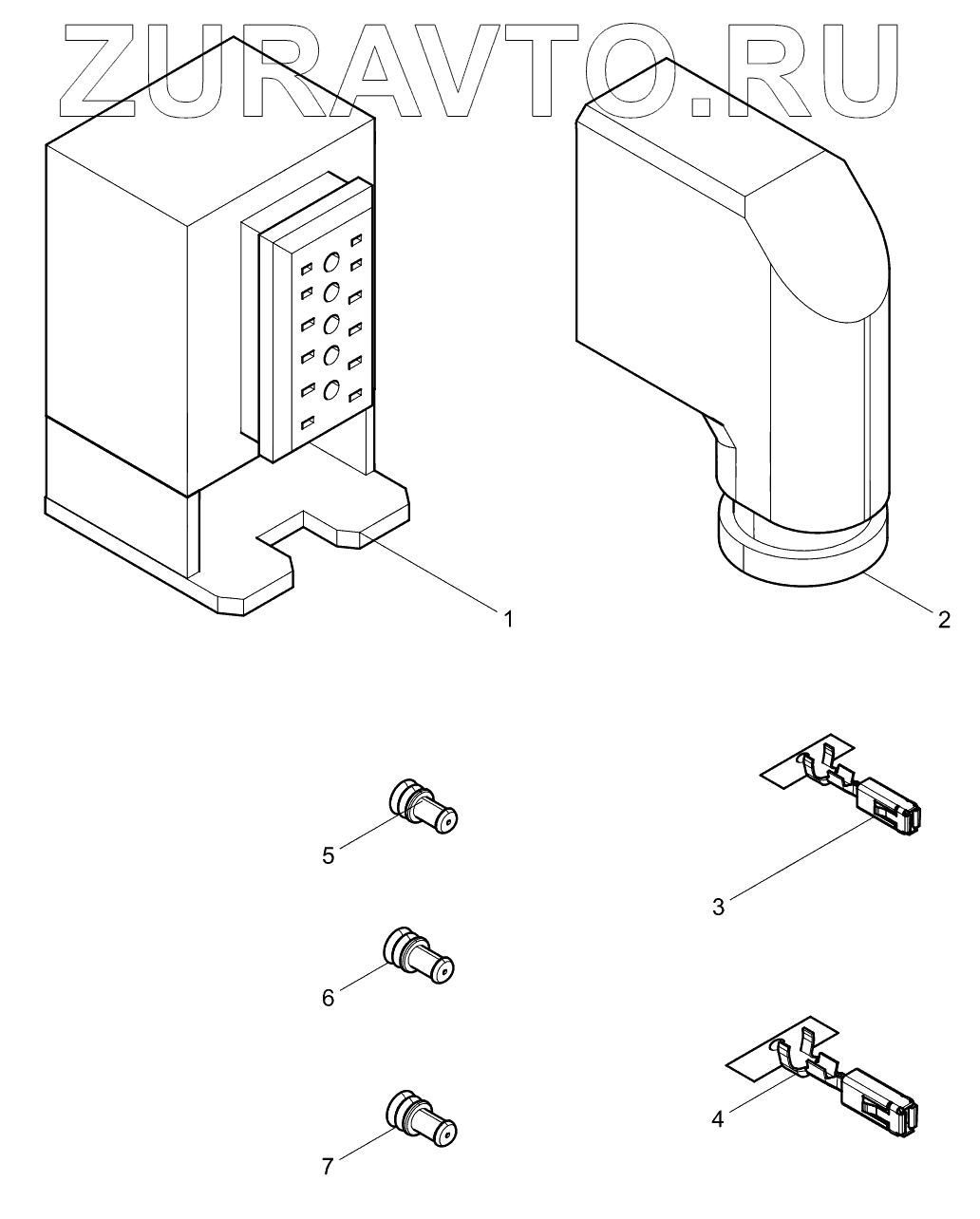 ZURAVTO.RU

1

2

5

3

6

4

7