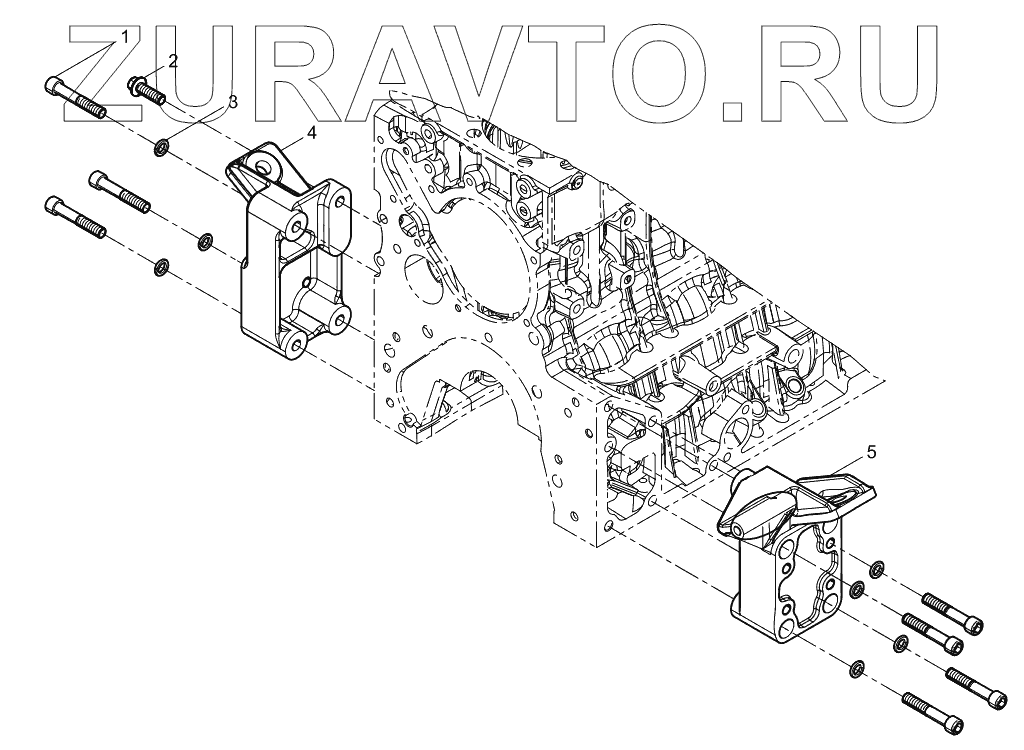 ZURAVTO.RU
1
2
3
4
5