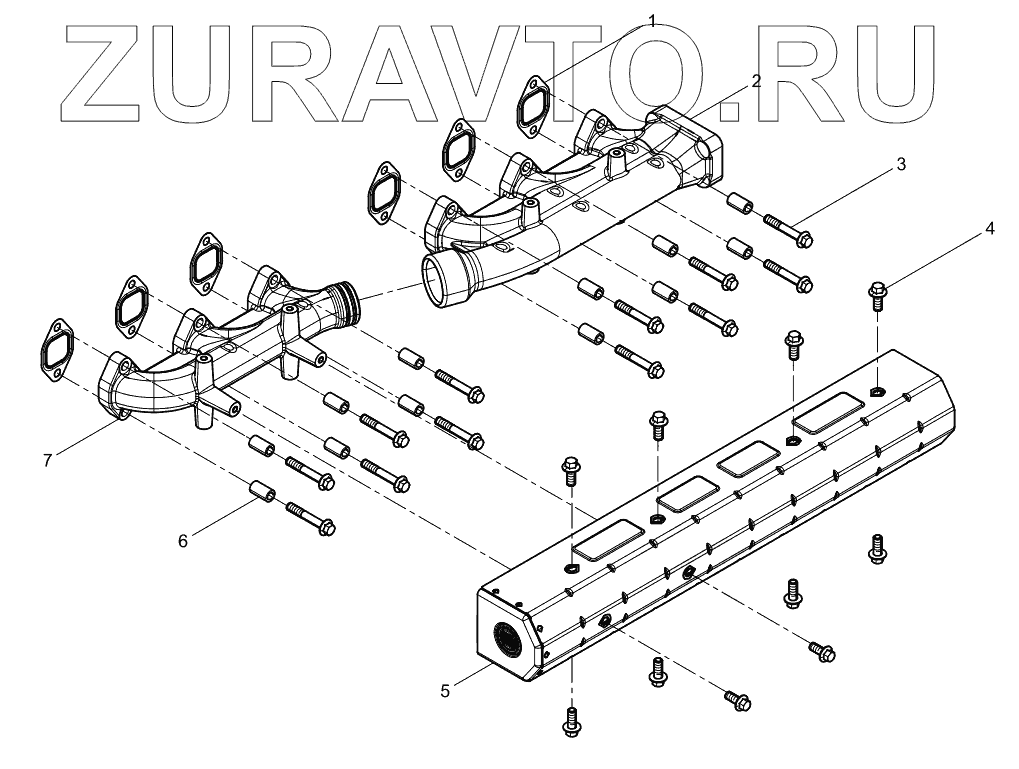 ZURAVTO.RU

1
2
3
4
7
6
5