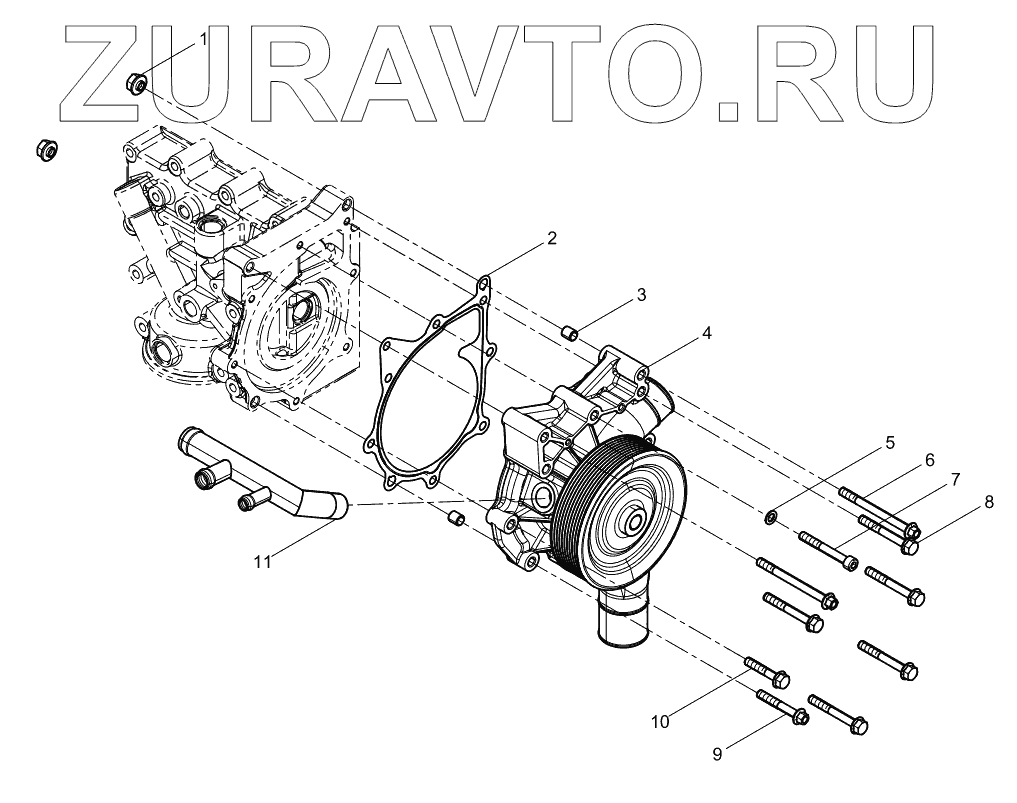 ZURAVTO.RU

1
2
3
4
5
6
7
8
11
10
9