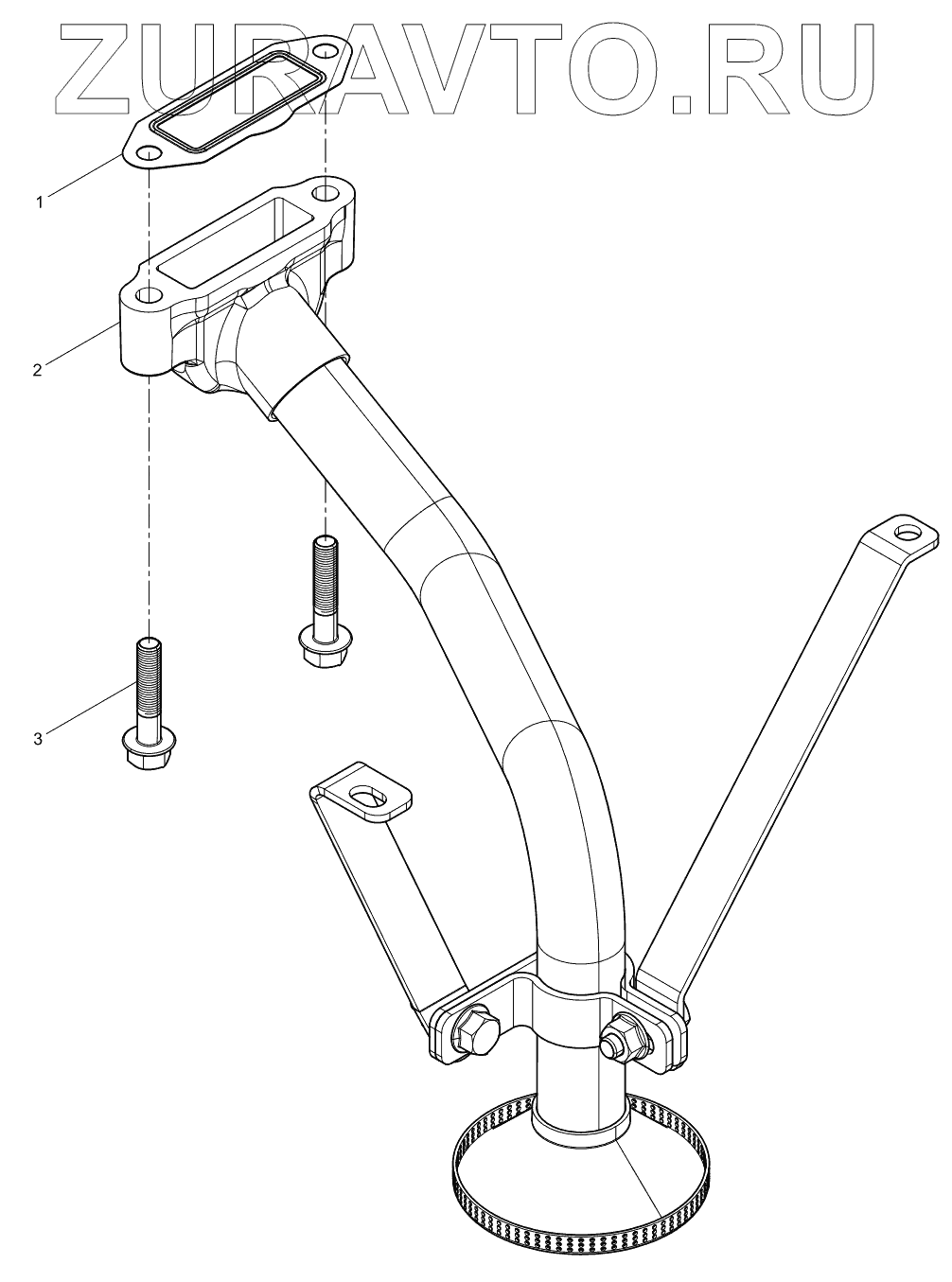 ZURAVTO.RU

1

2

3