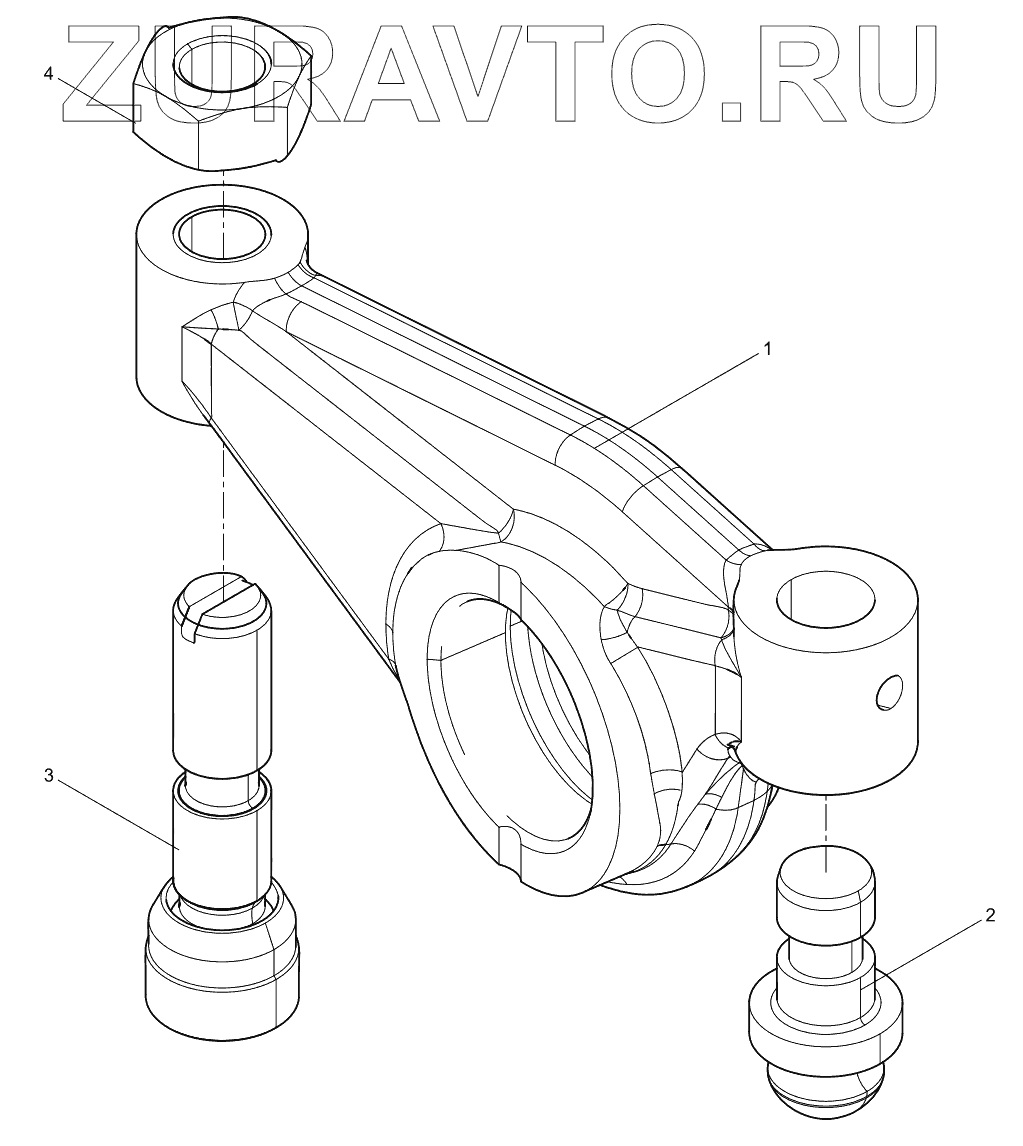 ZURAVTO.RU

4

1

3

2