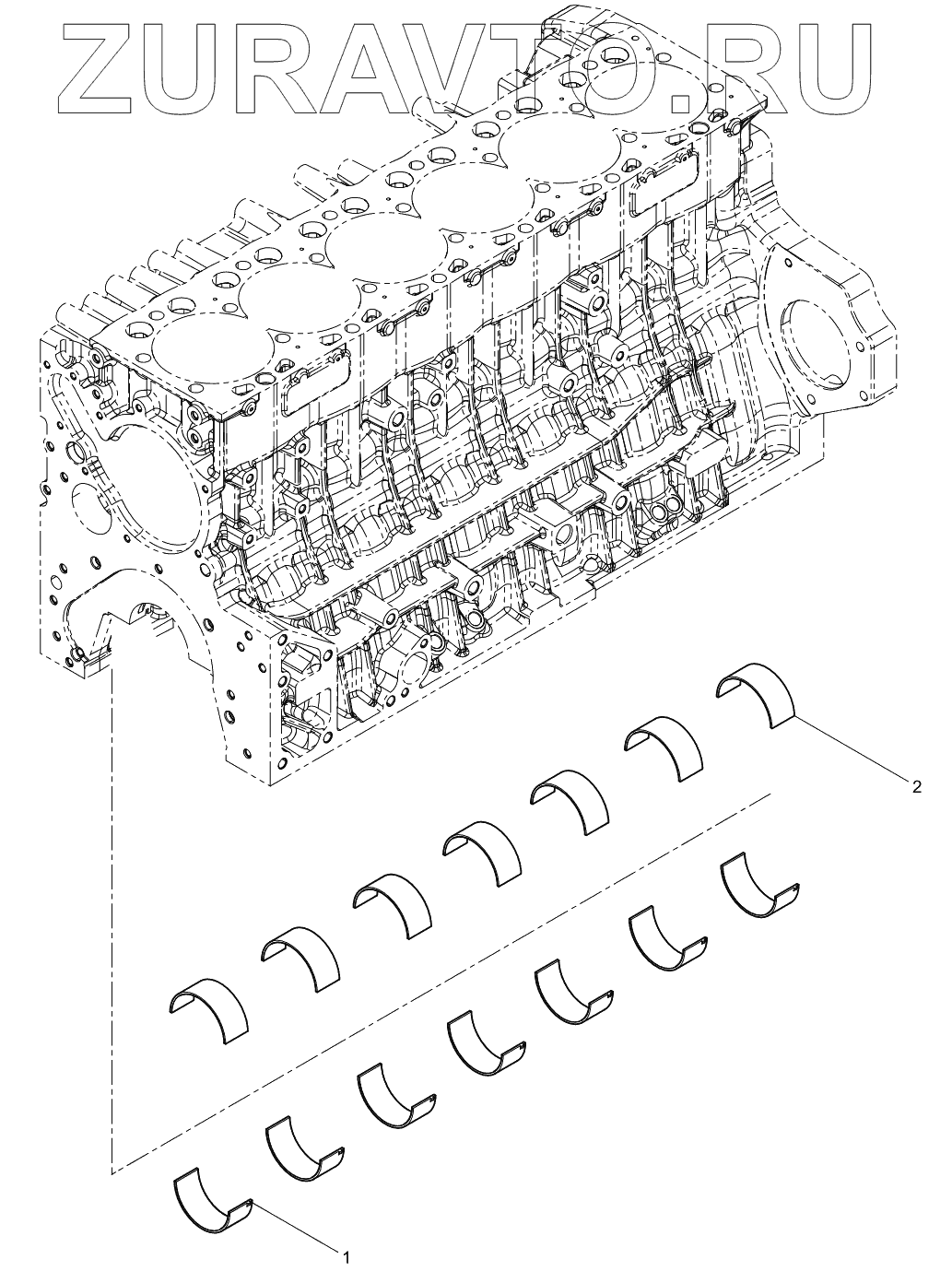 ZURAVTO.RU

2

1