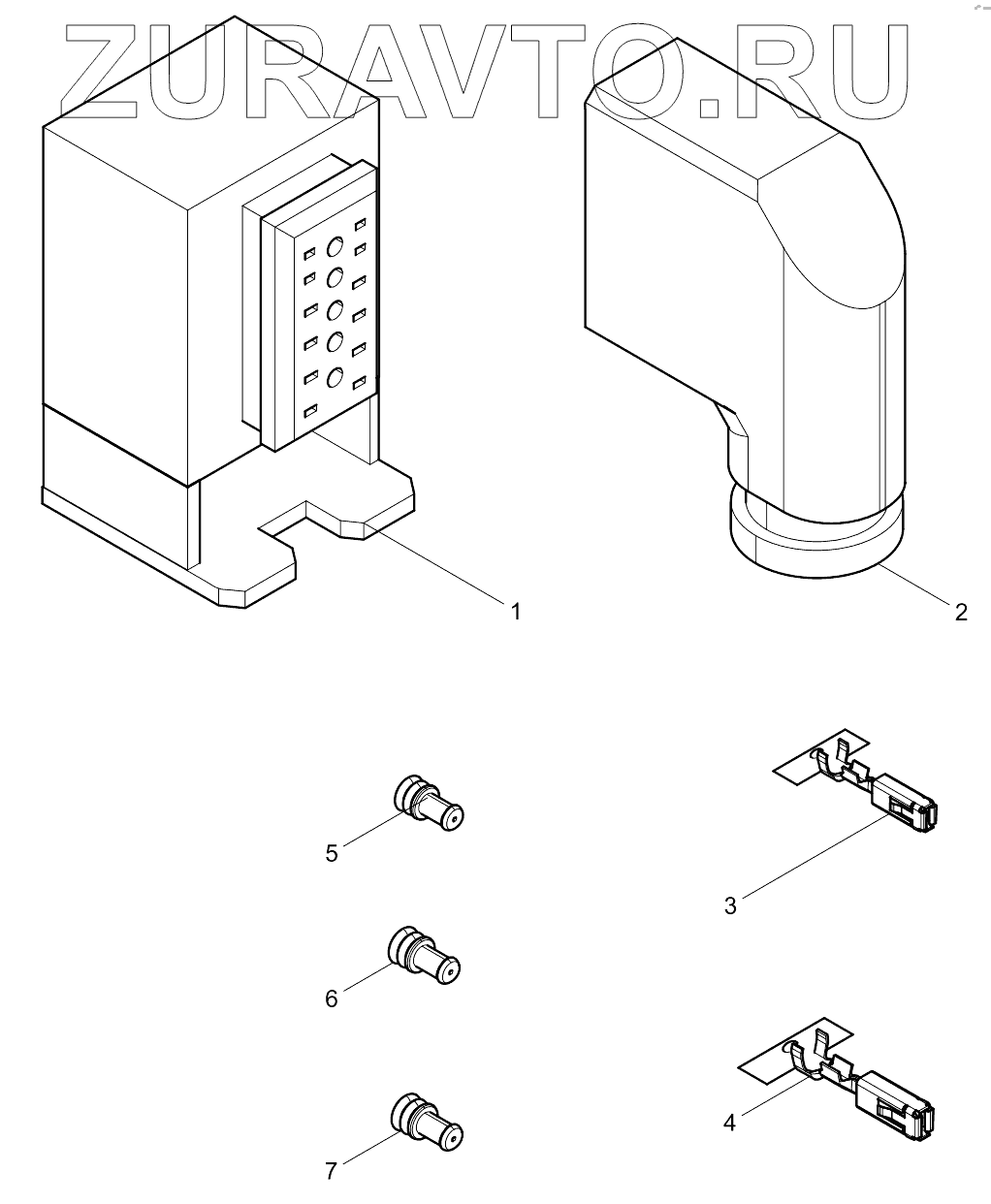 ZURAVTO.RU

1

2

5

3

6

4

7