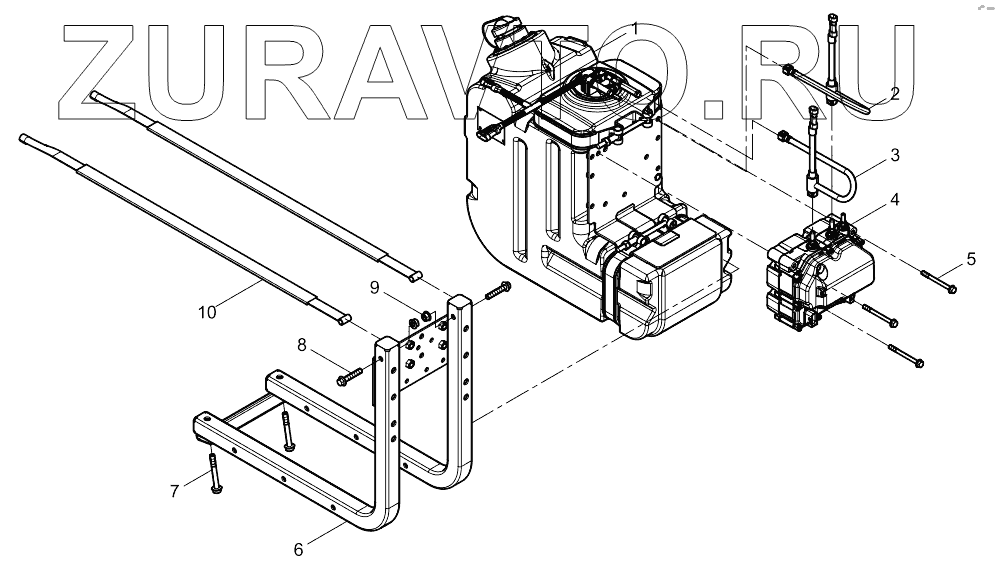 ZURAVTO.RU

1
2
3
4
5
9
10
8
7
6