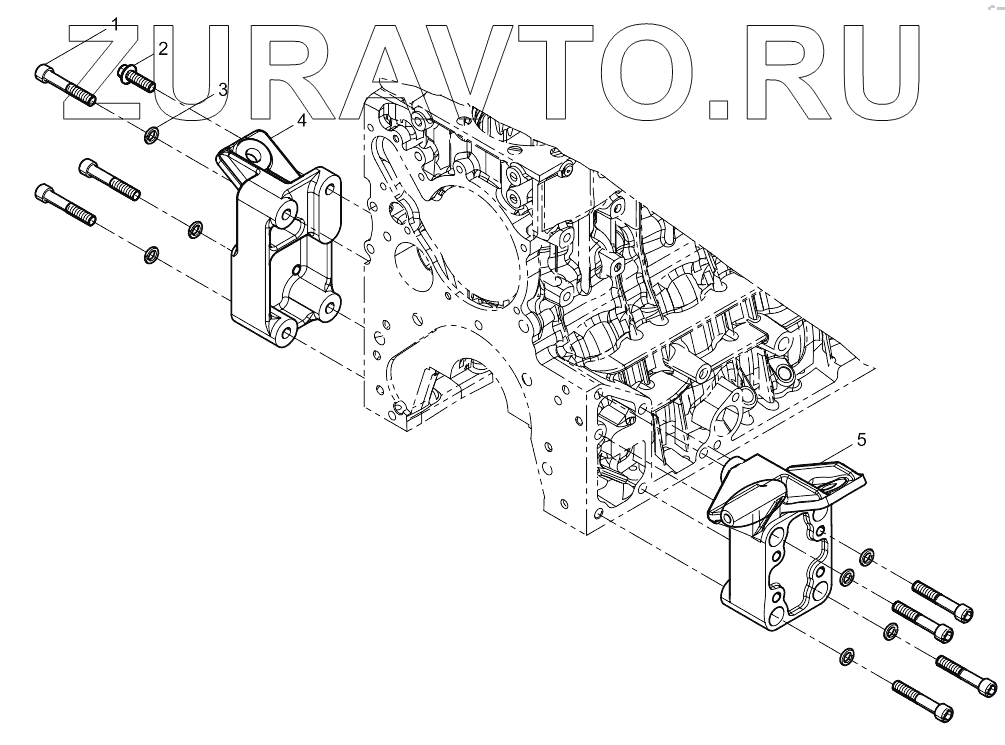 ZURAVTO.RU
1
2
3
4
5