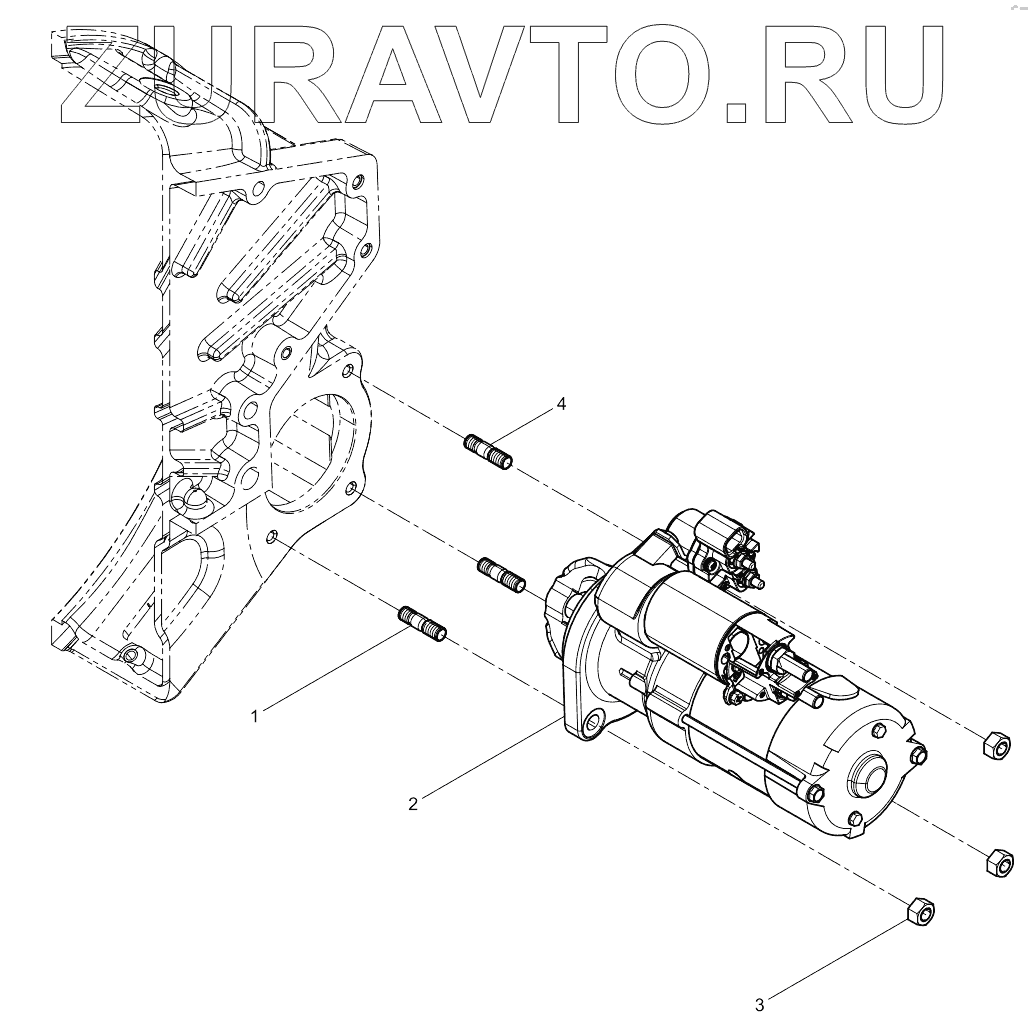 ZURAVTO.RU

4

1

2

3