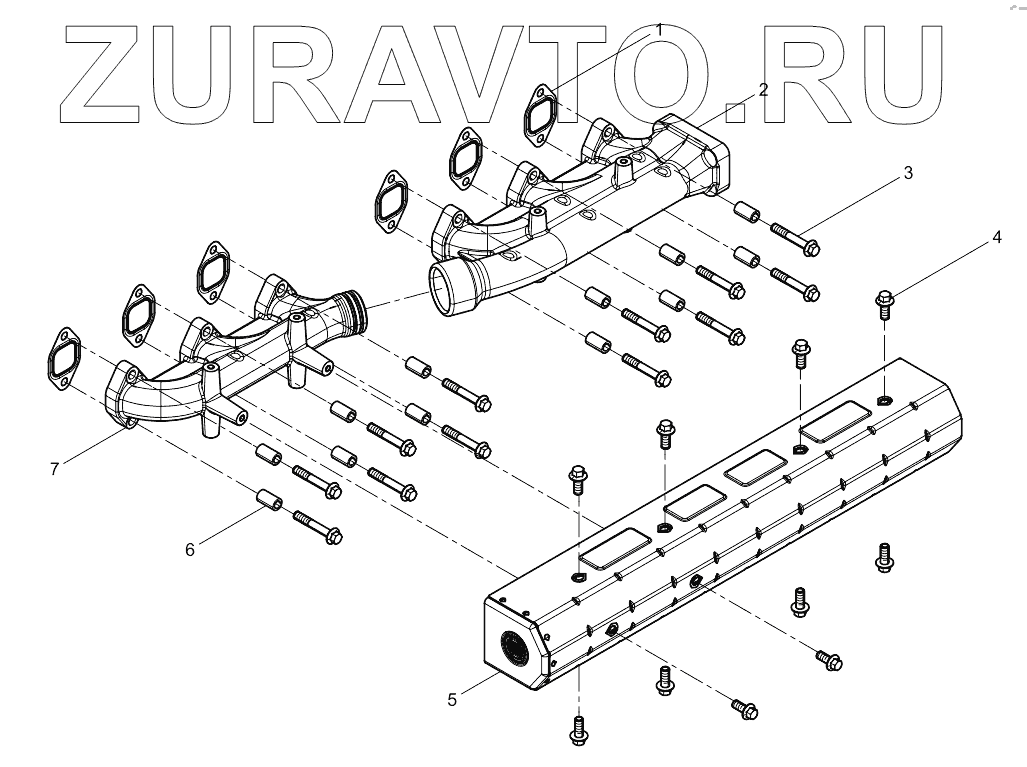 ZURAVTO.RU

1
2
3
4
7
6
5