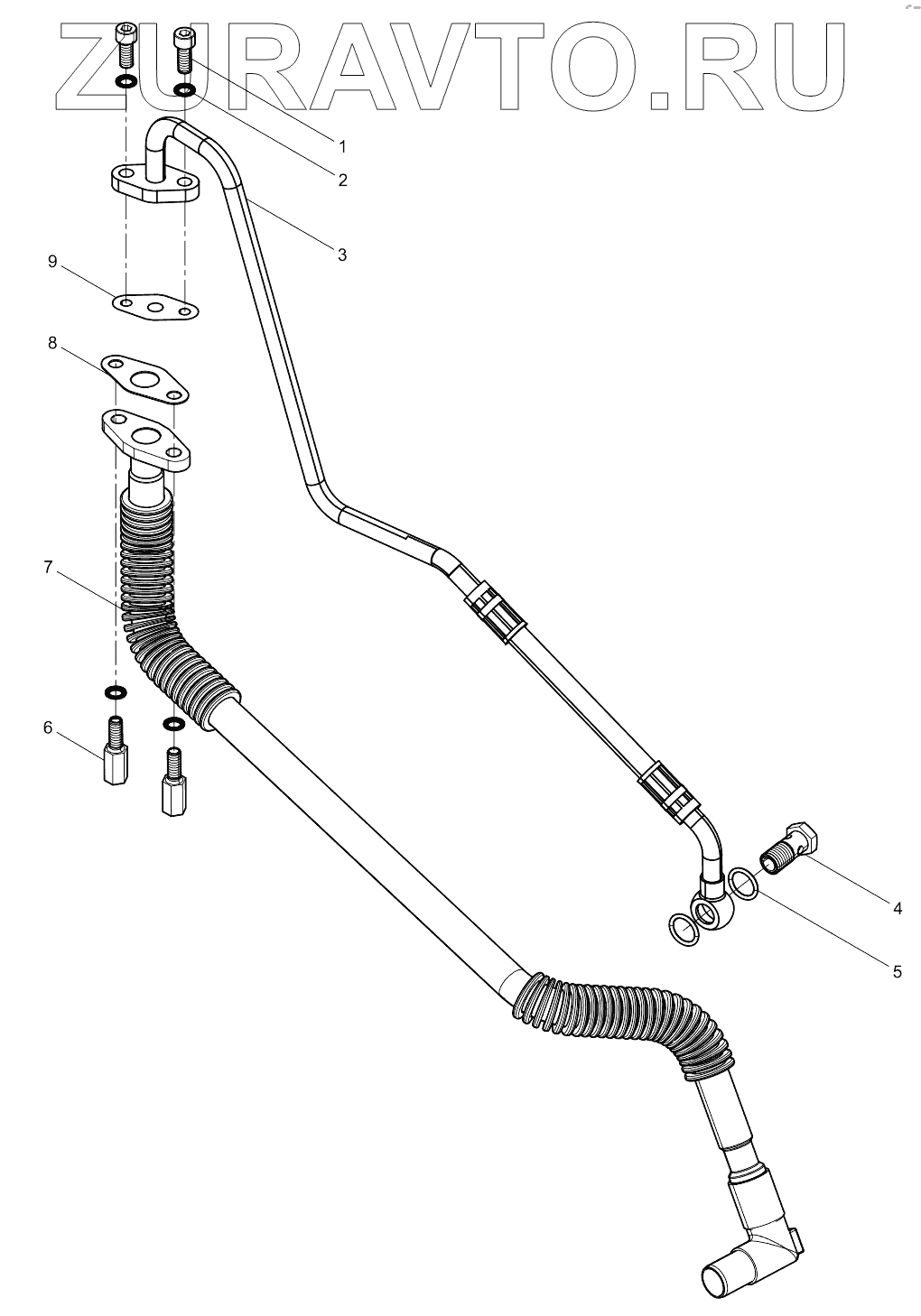 ZURAVTO.RU

1
2
3
9
8
7
6
4
5