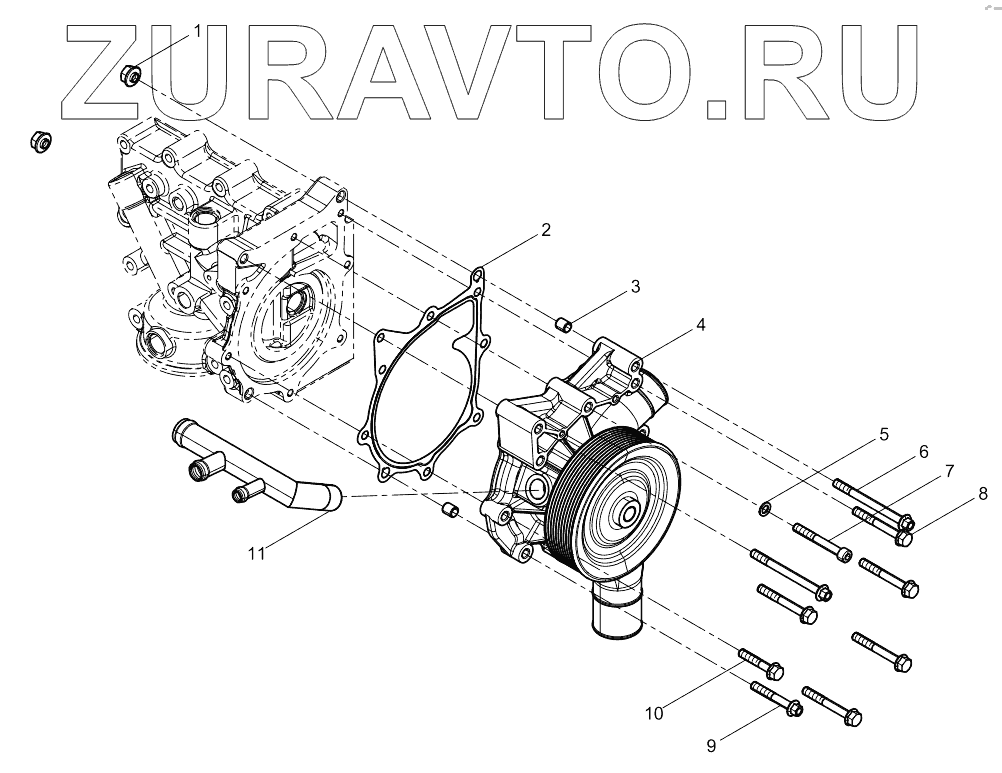 ZURAVTO.RU

1
2
3
4
5
6
7
8
11
10
9