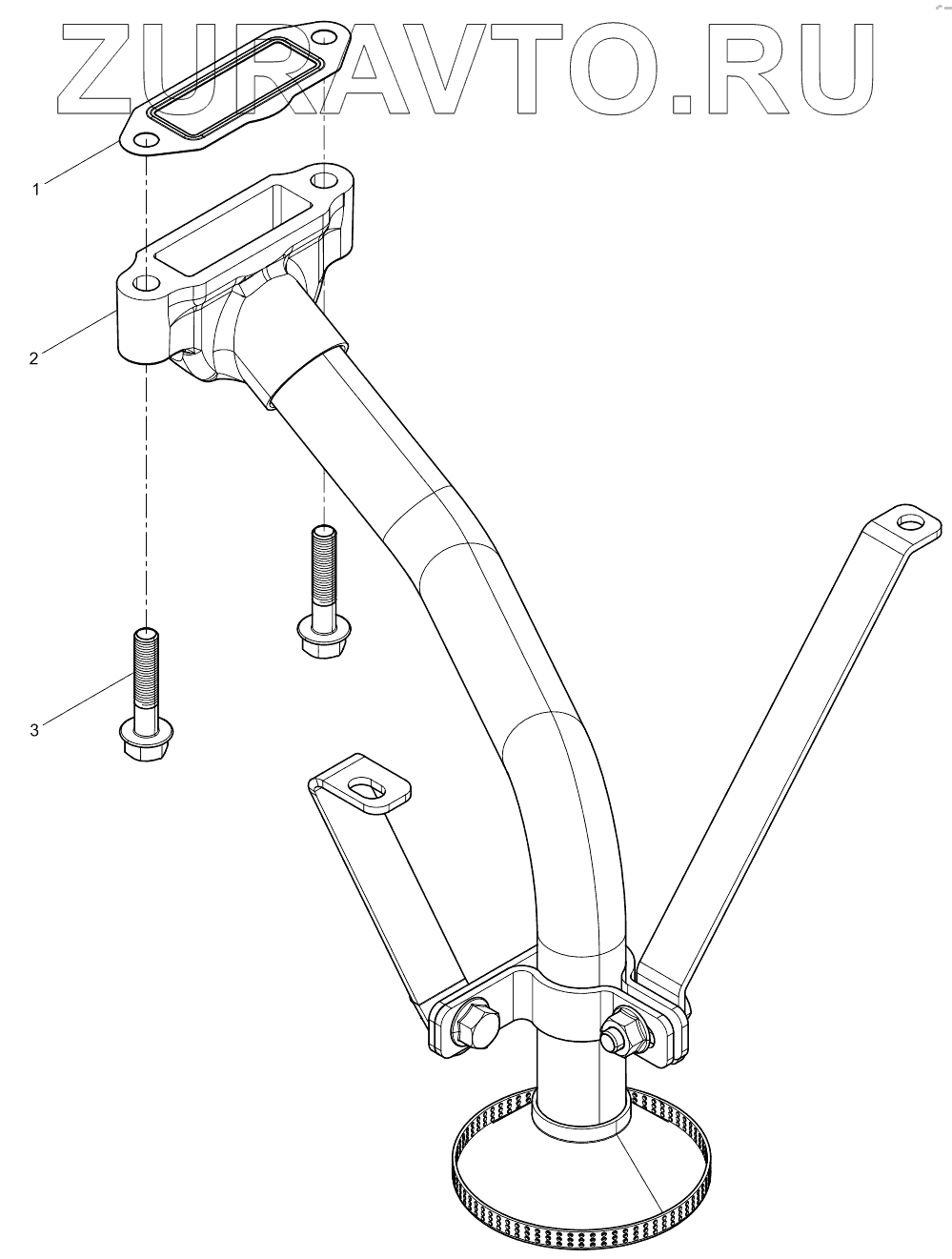 ZURAVTO.RU

1

2

3