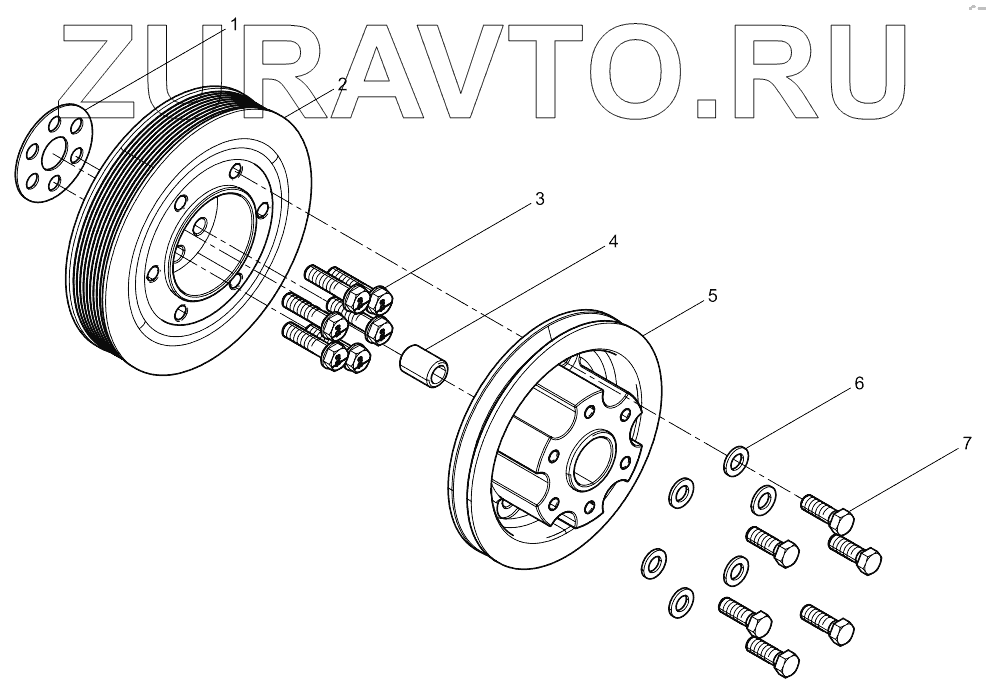 ZURAVTO.RU

1
2
3
4
5
6
7