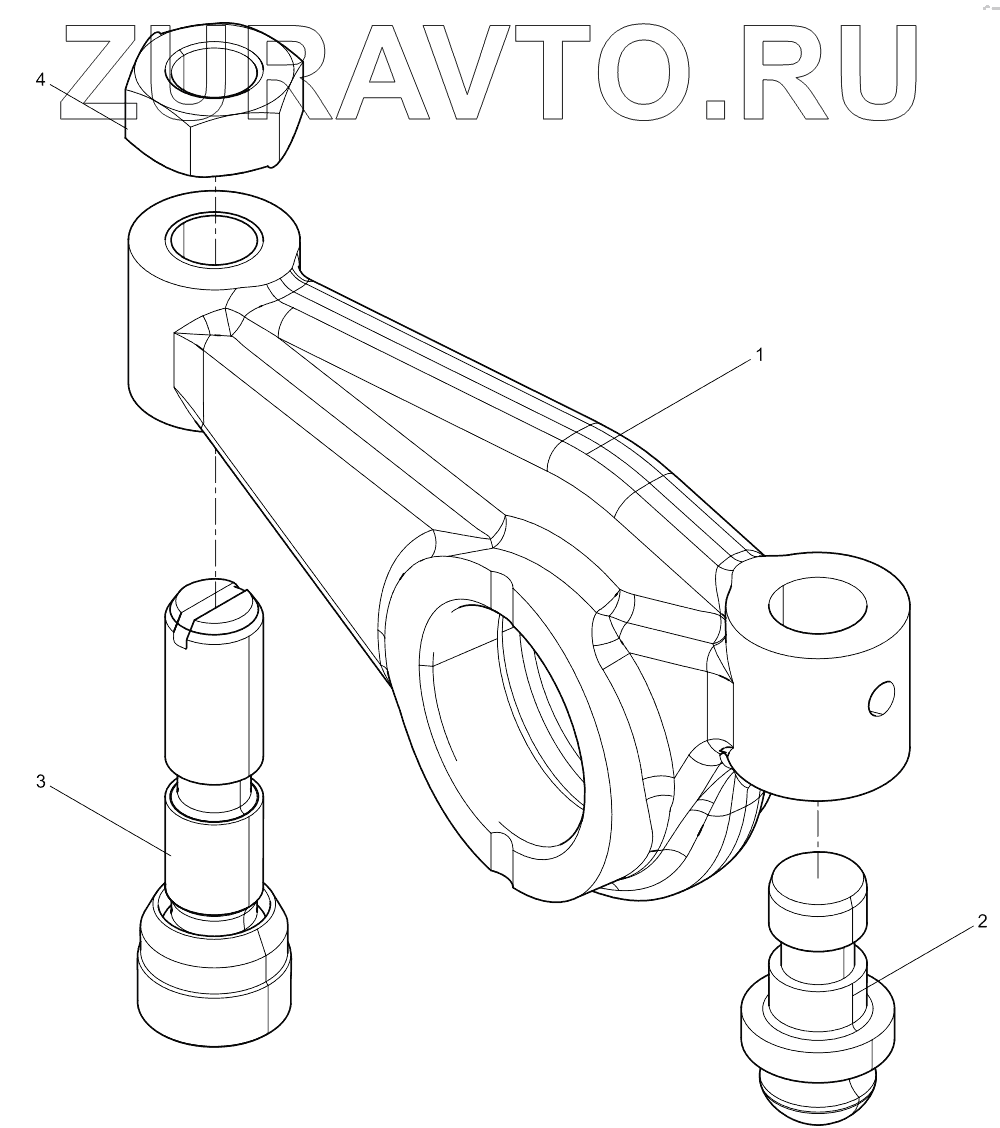 ZURAVTO.RU

4

1

3

2