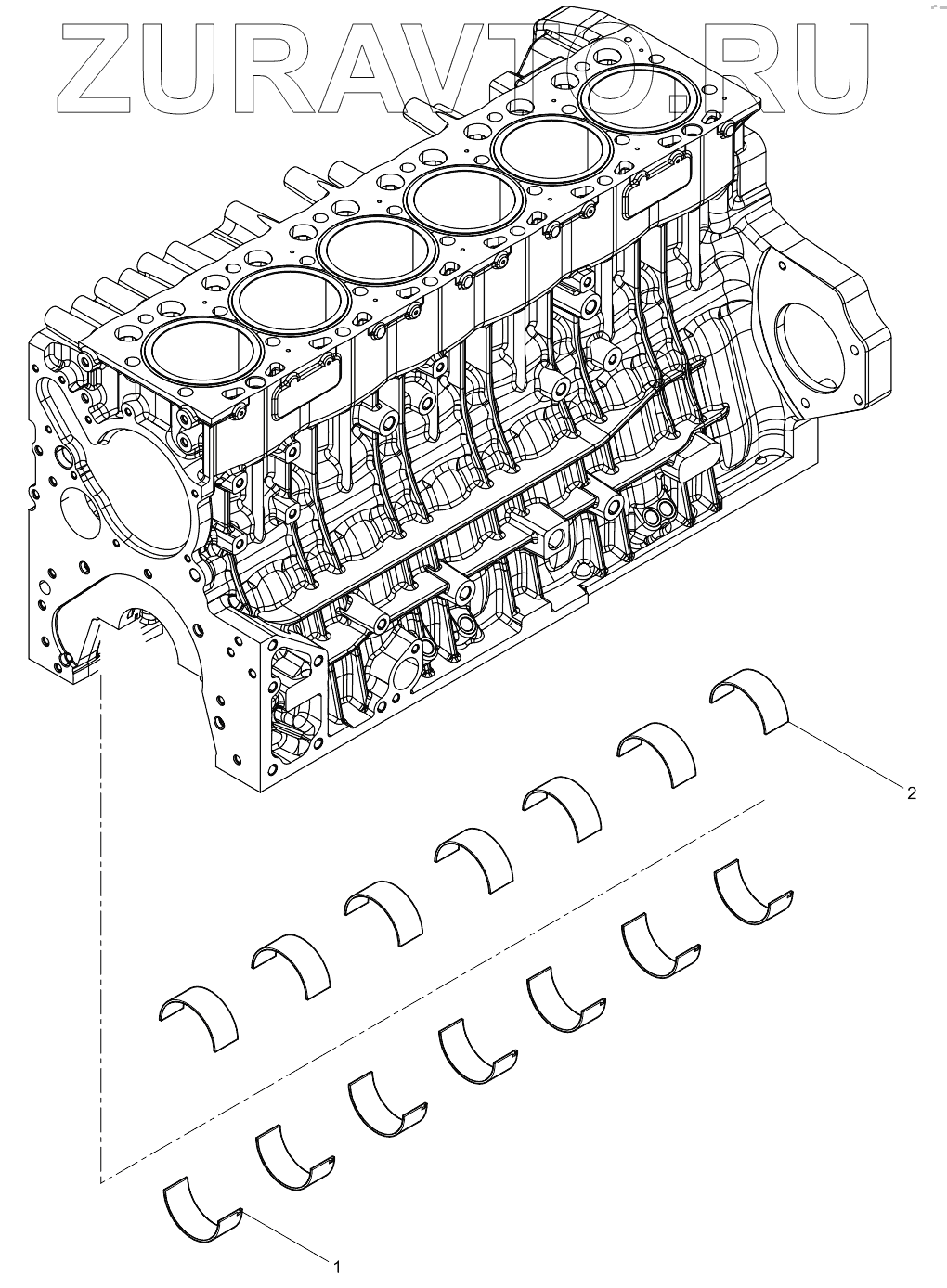 ZURAVTO.RU

2

1