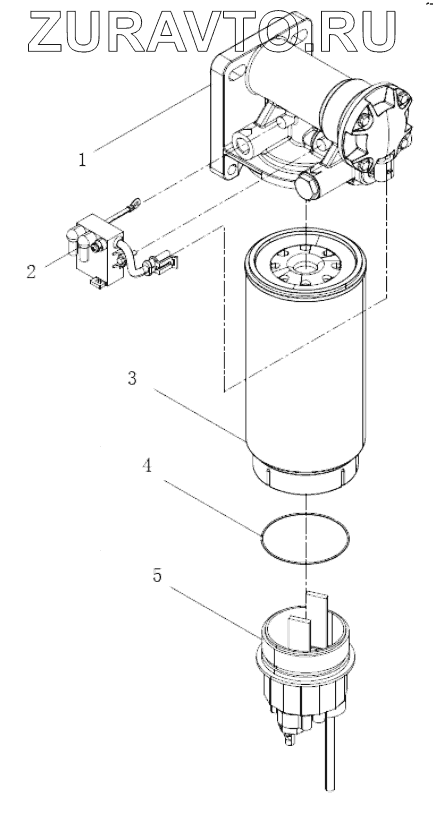 ZURAVTO.RU

1

2

3

4

5