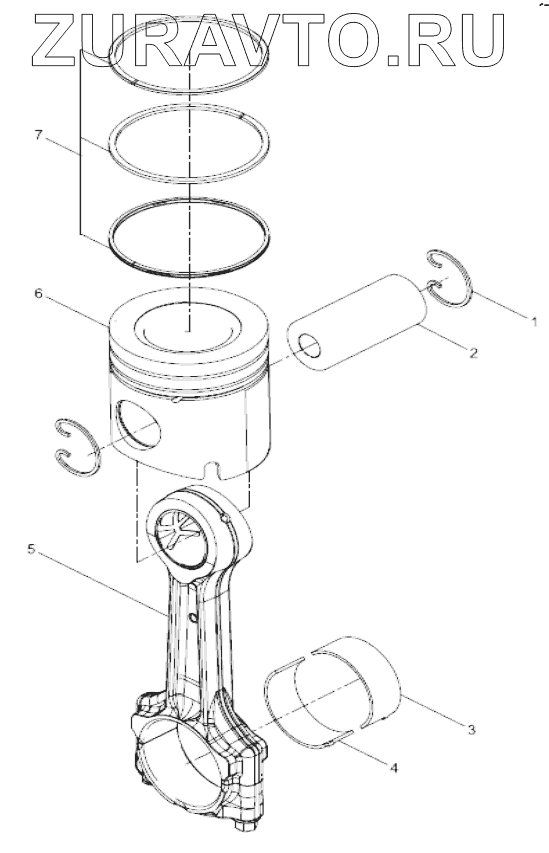 ZURAVTO.RU

7

6

1

2

5

3

4