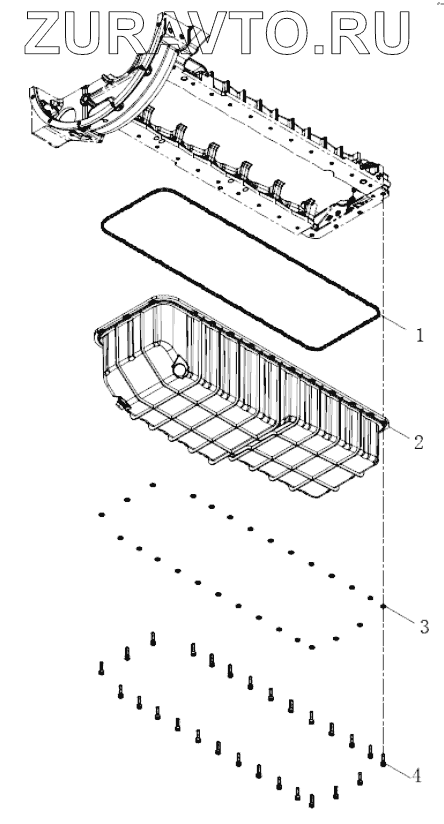 ZURAVTO.RU

1

2

3

4