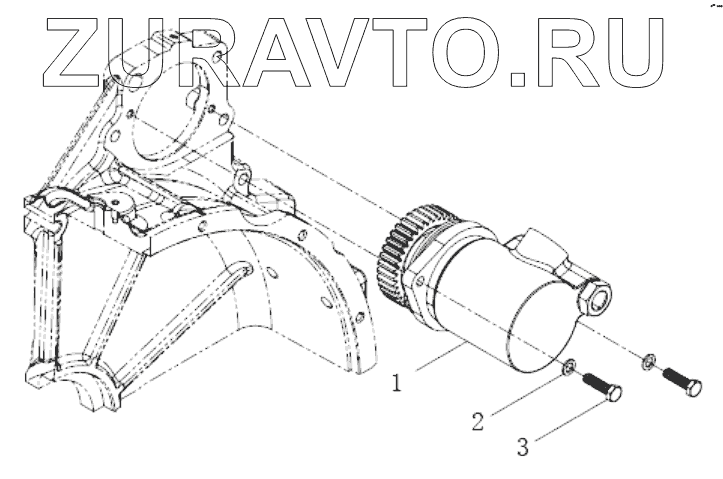 ZURAVTO.RU

1

2

3