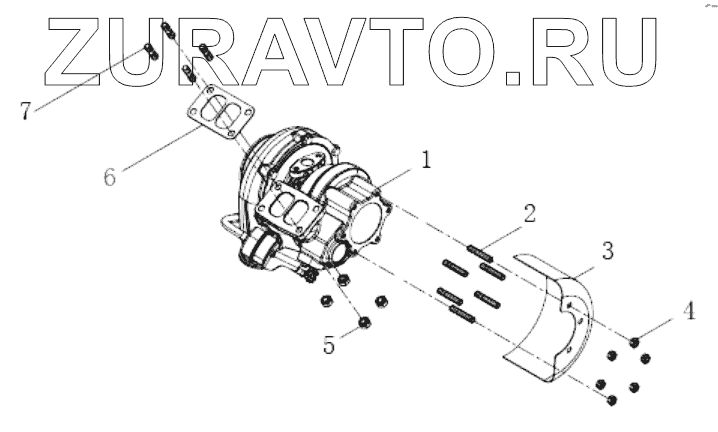 ZURAVTO.RU

7
6
1
2
3
4
5