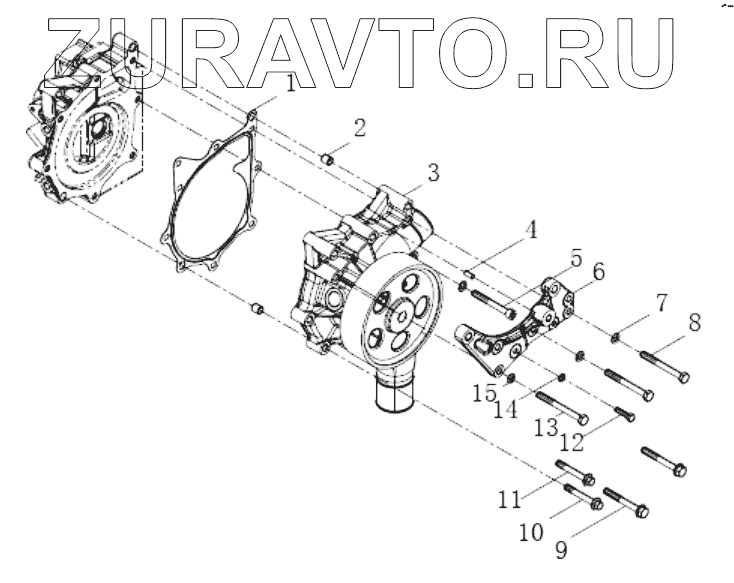 ZURAVTO.RU

1
2
3
4
5
6
7
8
15
14
13
12
11
10
9