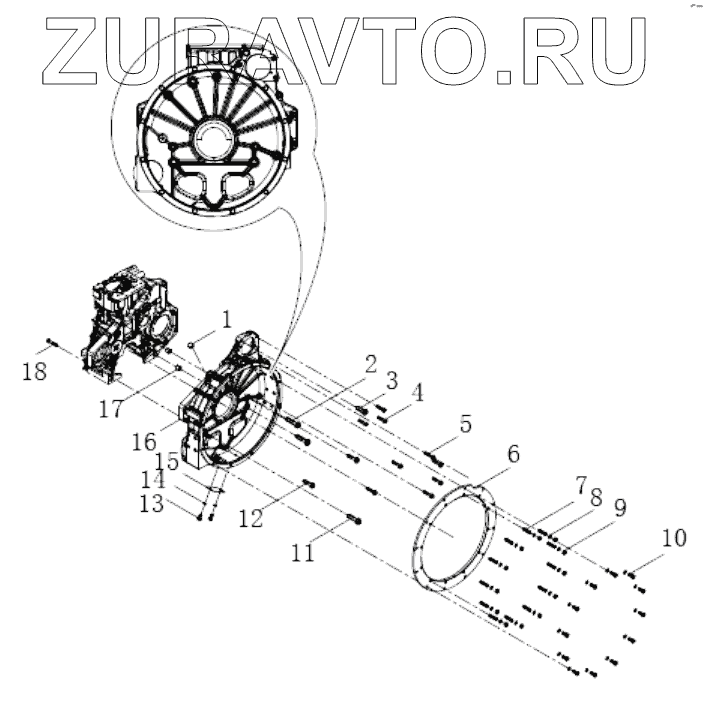 ZUPAVTO.RU

1
18
17
16
15
14
13
2
3
4
5
6
7
8
9
10
12
11