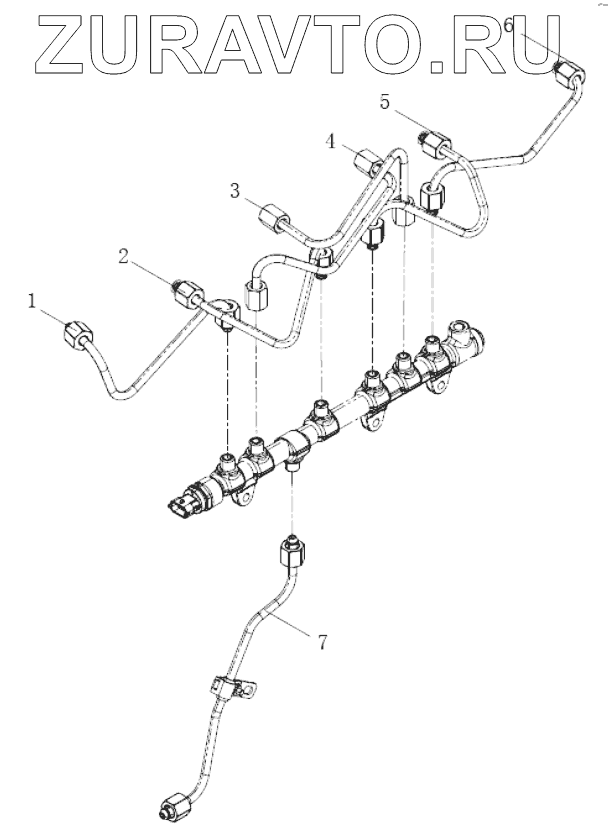 ZURAVTO.RU
6
5
4
3
2
1
7