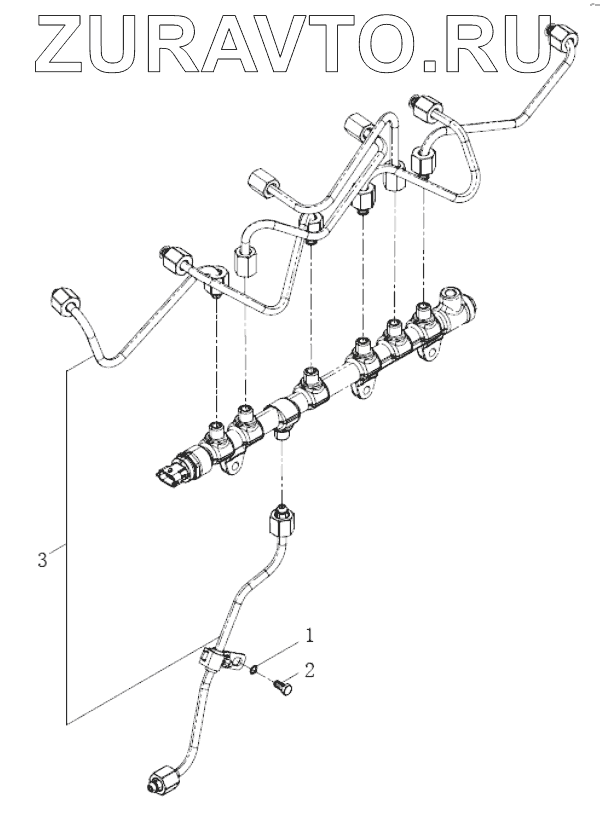 ZURAVTO.RU

3

1

2