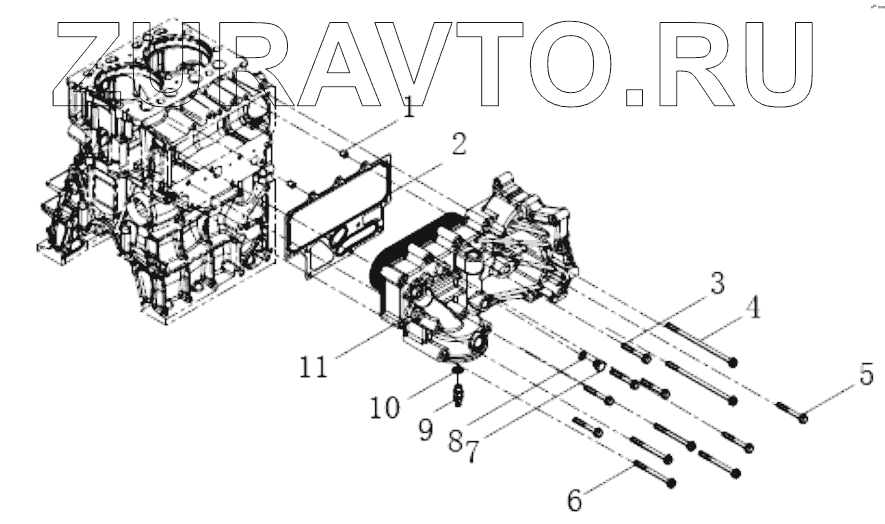 ZURAVTO.RU

1
2
3
4
5
11
10
9
8
7
6