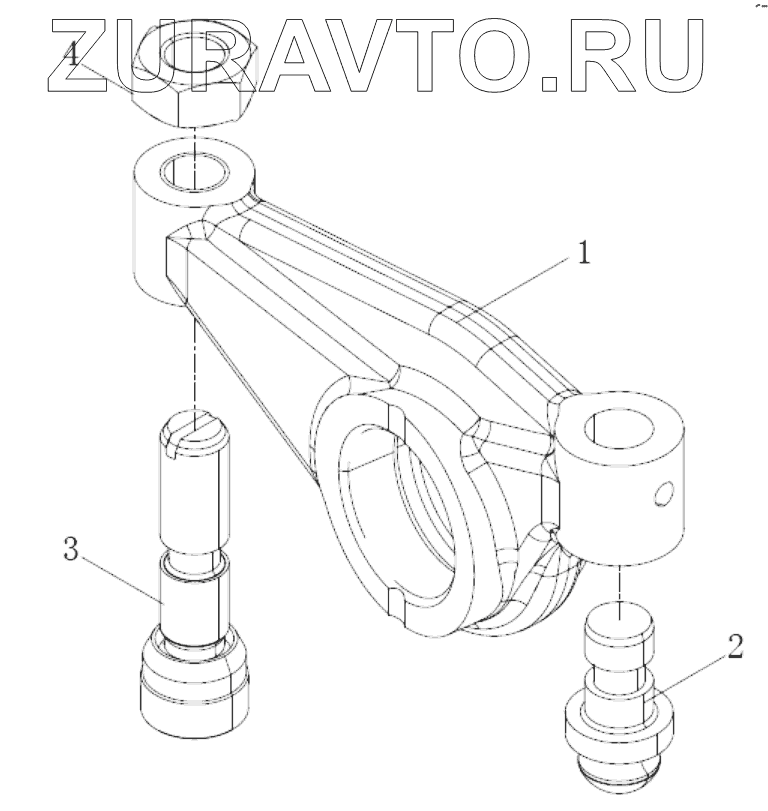 ZURAVTO.RU
4
1
3
2