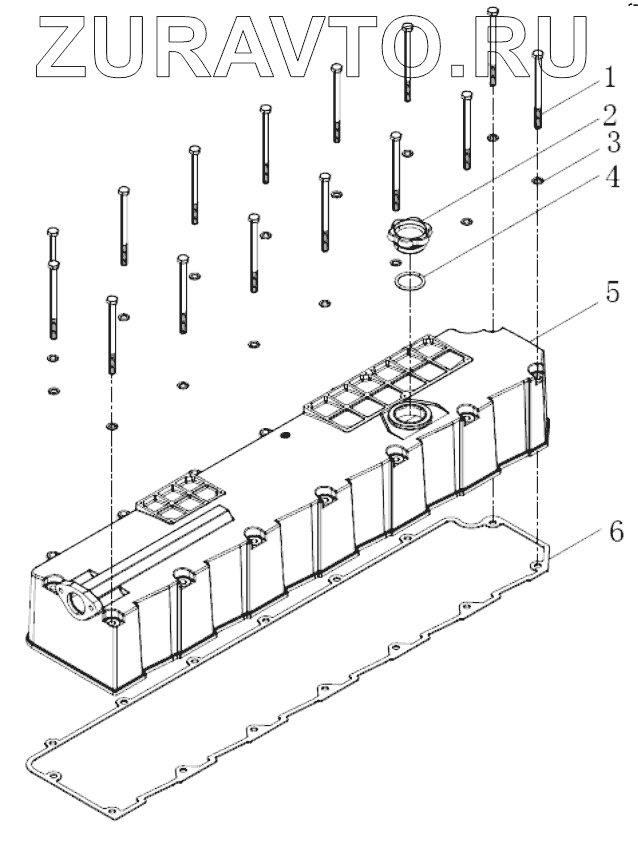 ZURAVTO.RU

1
2
3
4
5
6