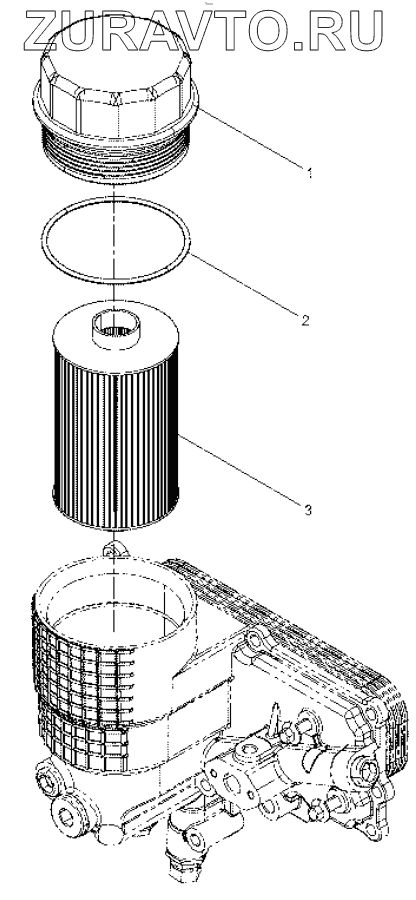 ZURAVTO.RU

1

2

3