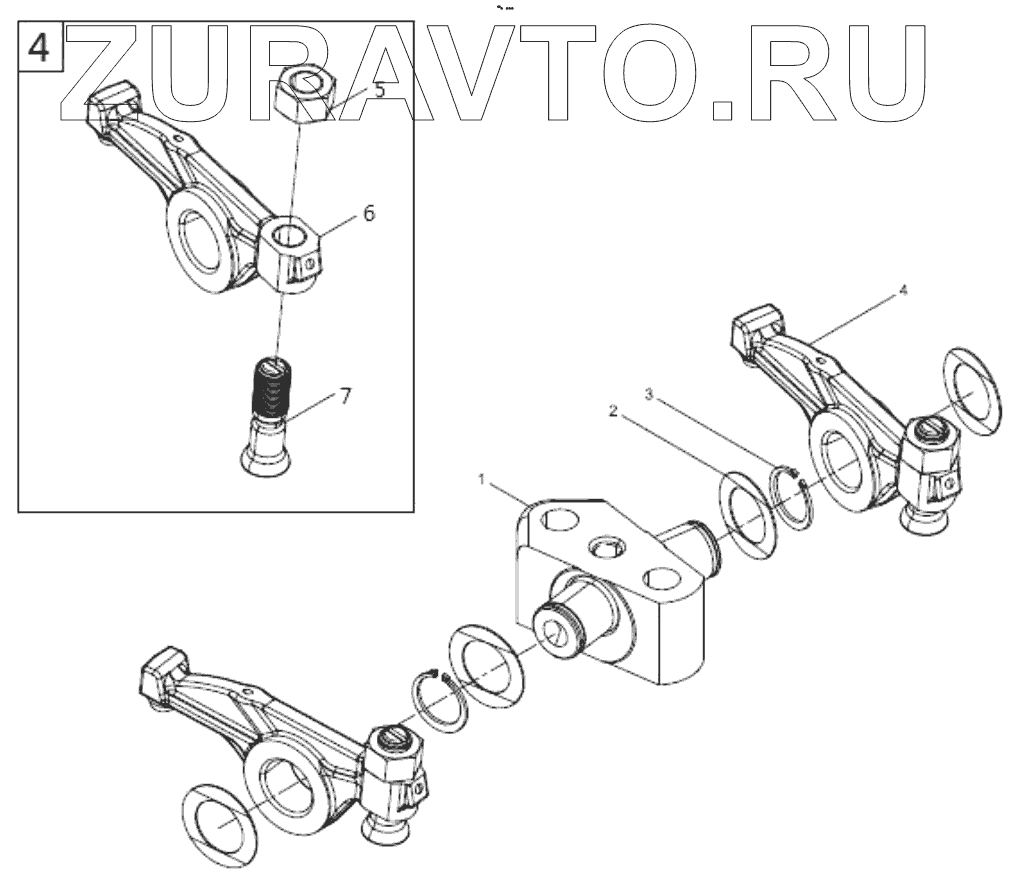 4
ZURAVTO.RU
5
6
7
4
3
2
1